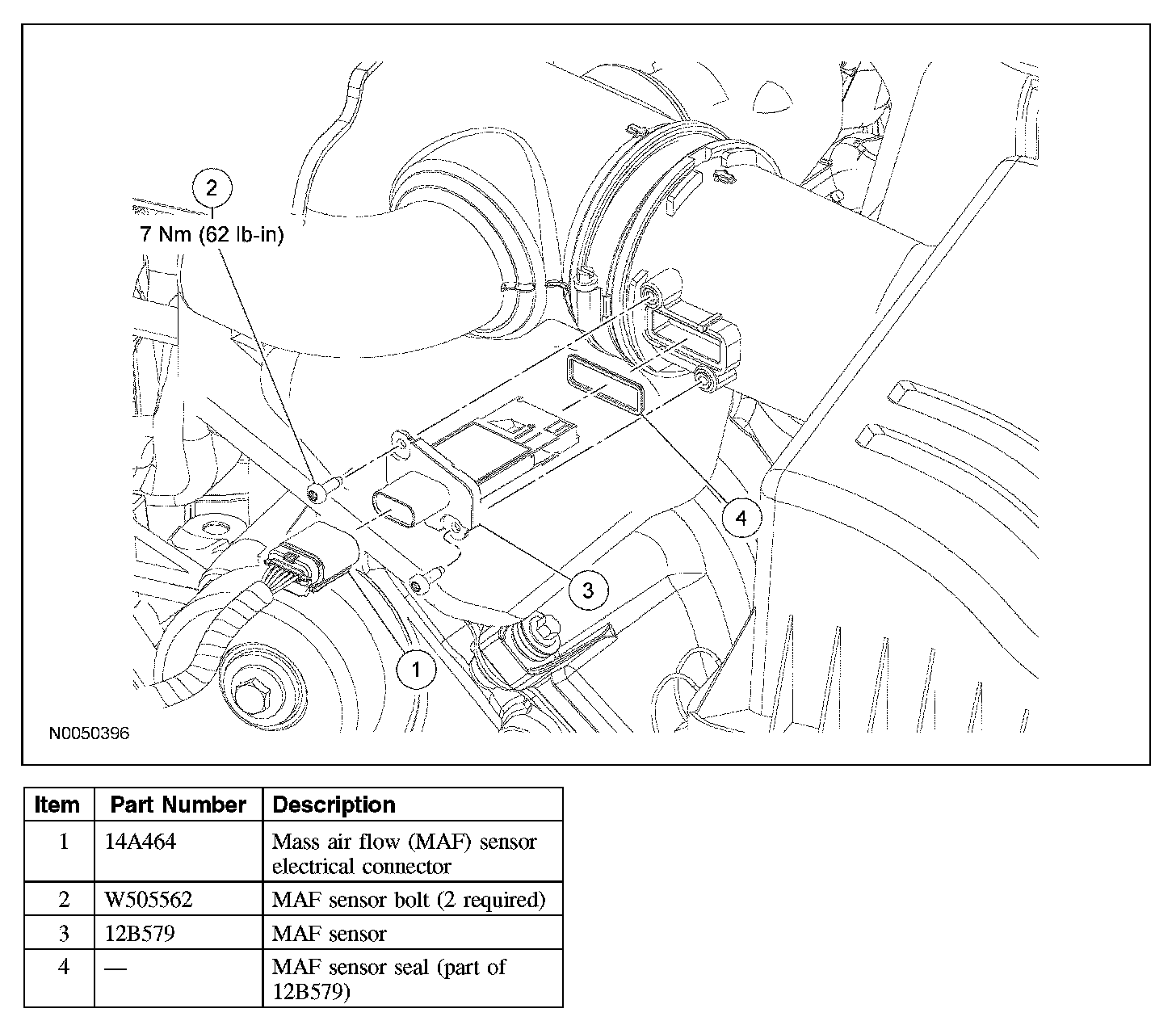 2
7 Nm (62 lb-in)

4

3

1

N0050396

| Item | Part Number | Description |
|---|---|---|
| 1 | 14A464 | Mass air flow (MAF) sensor electrical connector |
| 2 | W505562 | MAF sensor bolt (2 required) |
| 3 | 12B579 | MAF sensor |
| 4 | — | MAF sensor seal (part of 12B579) |