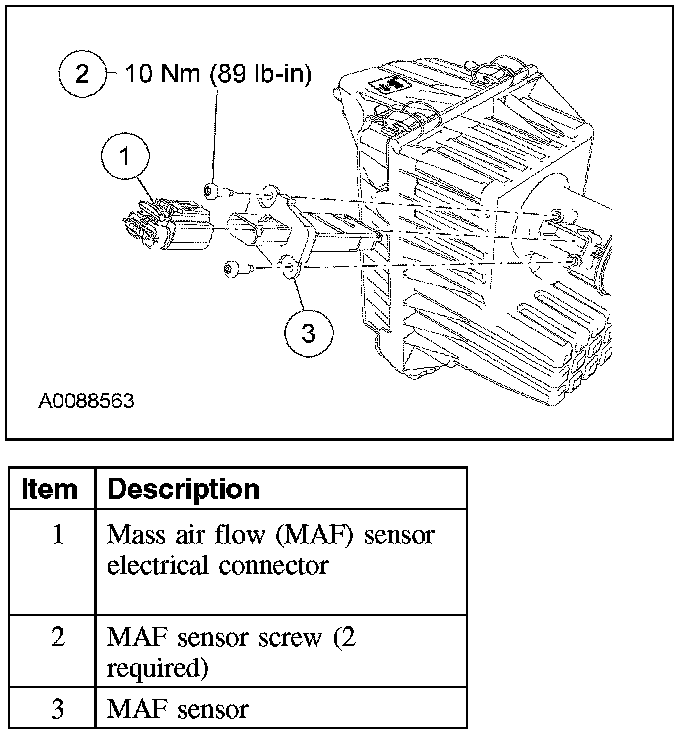 2 10 Nm (89 lb-in)

1

3

A0088563

| Item | Description |
|---|---|
| 1 | Mass air flow (MAF) sensor electrical connector |
| 2 | MAF sensor screw (2 required) |
| 3 | MAF sensor |