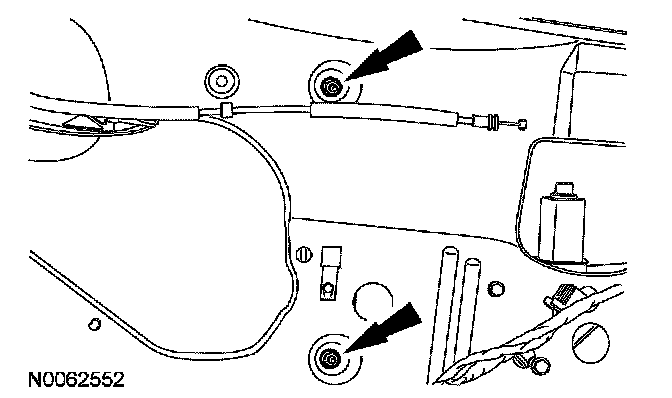 N0062552