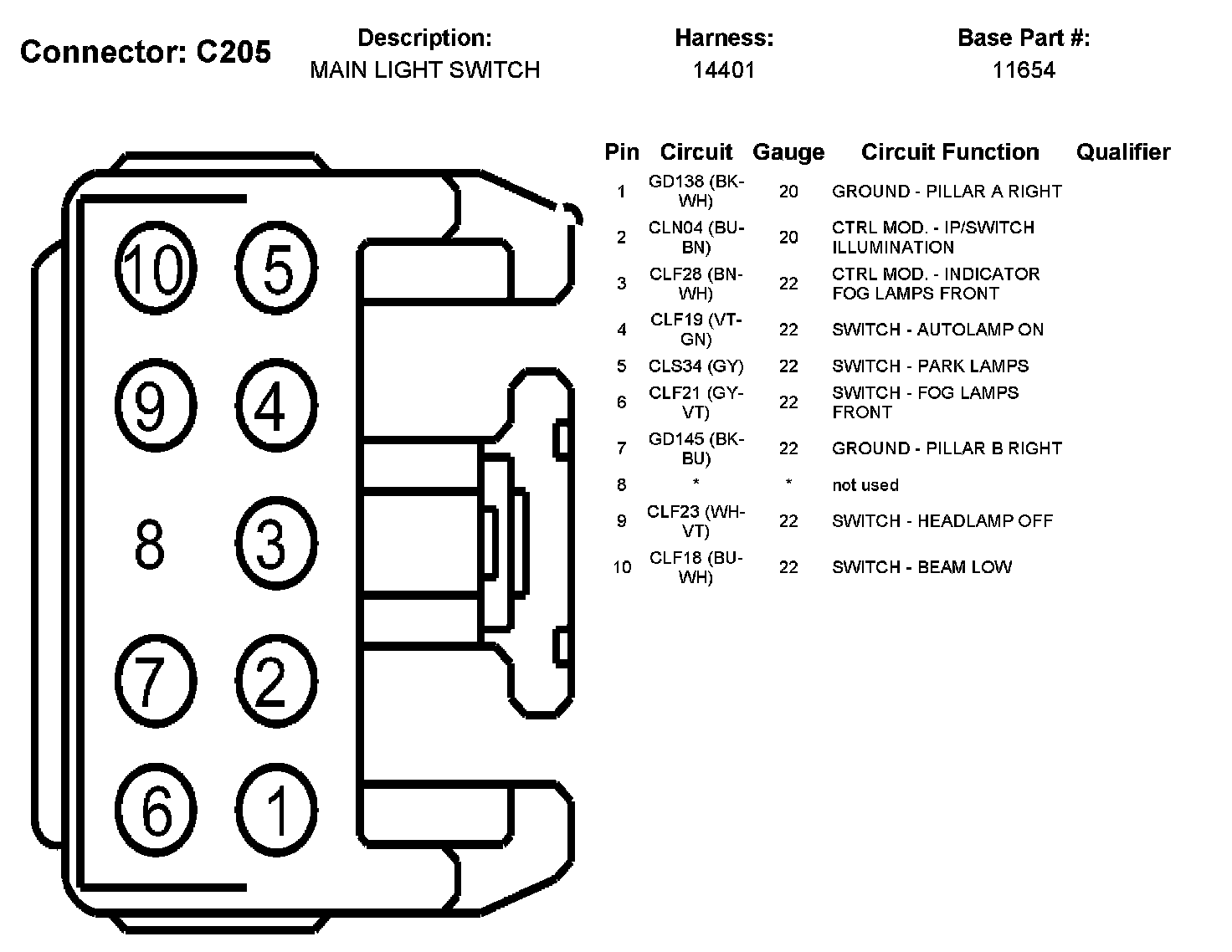 Connector: C205

Description:
MAIN LIGHT SWITCH

Harness:
14401

Base Part #:
11654

10 5
9 4
8 3
7 2
6 1

| Pin | Circuit | Gauge | Circuit Function | Qualifier |
|---|---|---|---|---|
| 1 | GD138 (BK-WH) | 20 | GROUND - PILLAR A RIGHT | |
| 2 | CLN04 (BU-BN) | 20 | CTRL MOD. - IP/SWITCH ILLUMINATION | |
| 3 | CLF28 (BN-WH) | 22 | CTRL MOD. - INDICATOR FOG LAMPS FRONT | |
| 4 | CLF19 (VT-GN) | 22 | SWITCH - AUTOLAMP ON | |
| 5 | CLS34 (GY) | 22 | SWITCH - PARK LAMPS | |
| 6 | CLF21 (GY-VT) | 22 | SWITCH - FOG LAMPS FRONT | |
| 7 | GD145 (BK-BU) | 22 | GROUND - PILLAR B RIGHT | |
| 8 | * | * | not used | |
| 9 | CLF23 (WH-VT) | 22 | SWITCH - HEADLAMP OFF | |
| 10 | CLF18 (BU-WH) | 22 | SWITCH - BEAM LOW | |