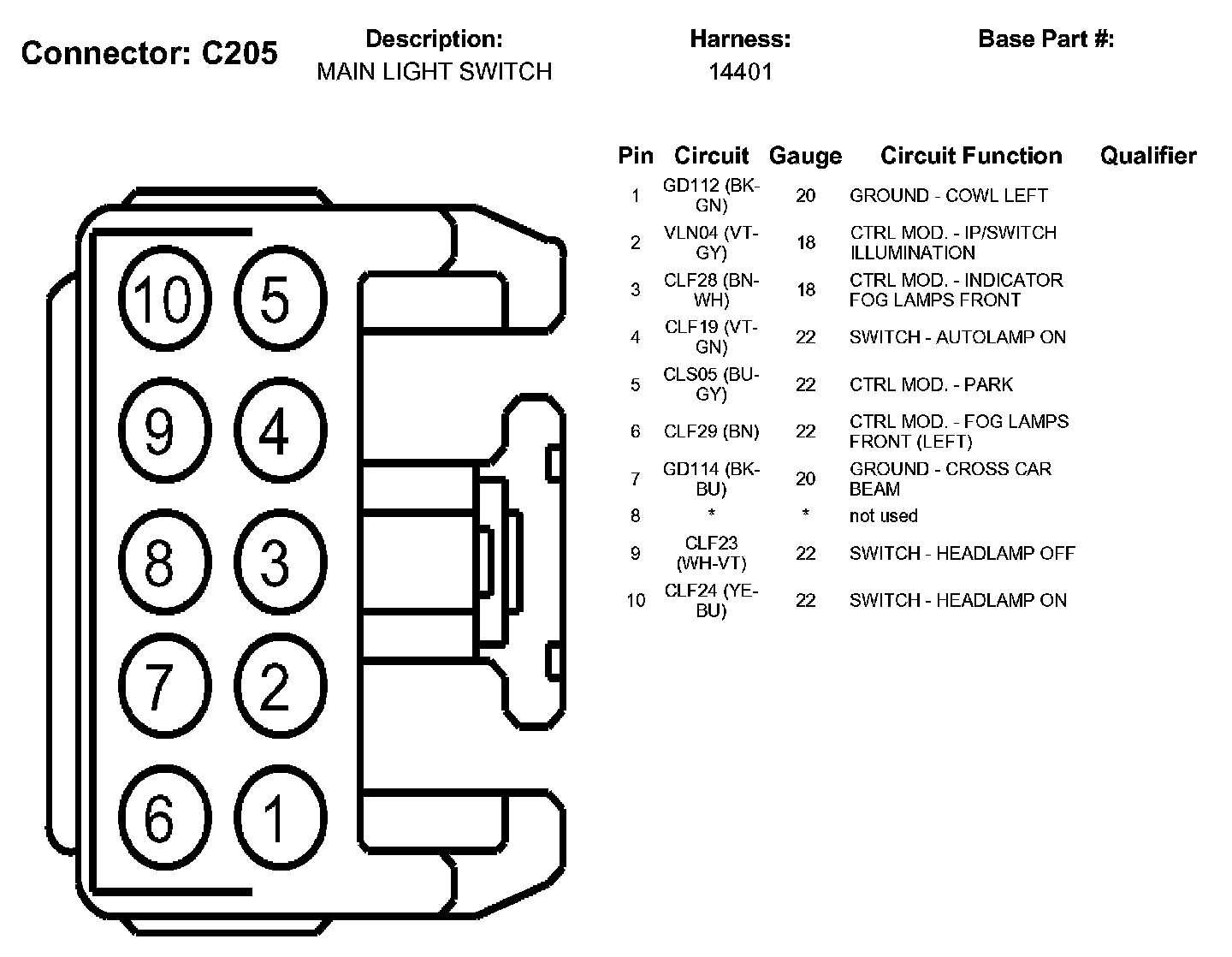 Connector: C205

Description:
MAIN LIGHT SWITCH

Harness:
14401

Base Part #:

10 5
9 4
8 3
7 2
6 1

| Pin | Circuit | Gauge | Circuit Function | Qualifier |
|---|---|---|---|---|
| 1 | GD112 (BK-GN) | 20 | GROUND - COWL LEFT | |
| 2 | VLN04 (VT-GY) | 18 | CTRL MOD. - IP/SWITCH ILLUMINATION | |
| 3 | CLF28 (BN-WH) | 18 | CTRL MOD. - INDICATOR FOG LAMPS FRONT | |
| 4 | CLF19 (VT-GN) | 22 | SWITCH - AUTOLAMP ON | |
| 5 | CLS05 (BU-GY) | 22 | CTRL MOD. - PARK | |
| 6 | CLF29 (BN) | 22 | CTRL MOD. - FOG LAMPS FRONT (LEFT) | |
| 7 | GD114 (BK-BU) | 20 | GROUND - CROSS CAR BEAM | |
| 8 | * | * | not used | |
| 9 | CLF23 (WH-VT) | 22 | SWITCH - HEADLAMP OFF | |
| 10 | CLF24 (YE-BU) | 22 | SWITCH - HEADLAMP ON | |