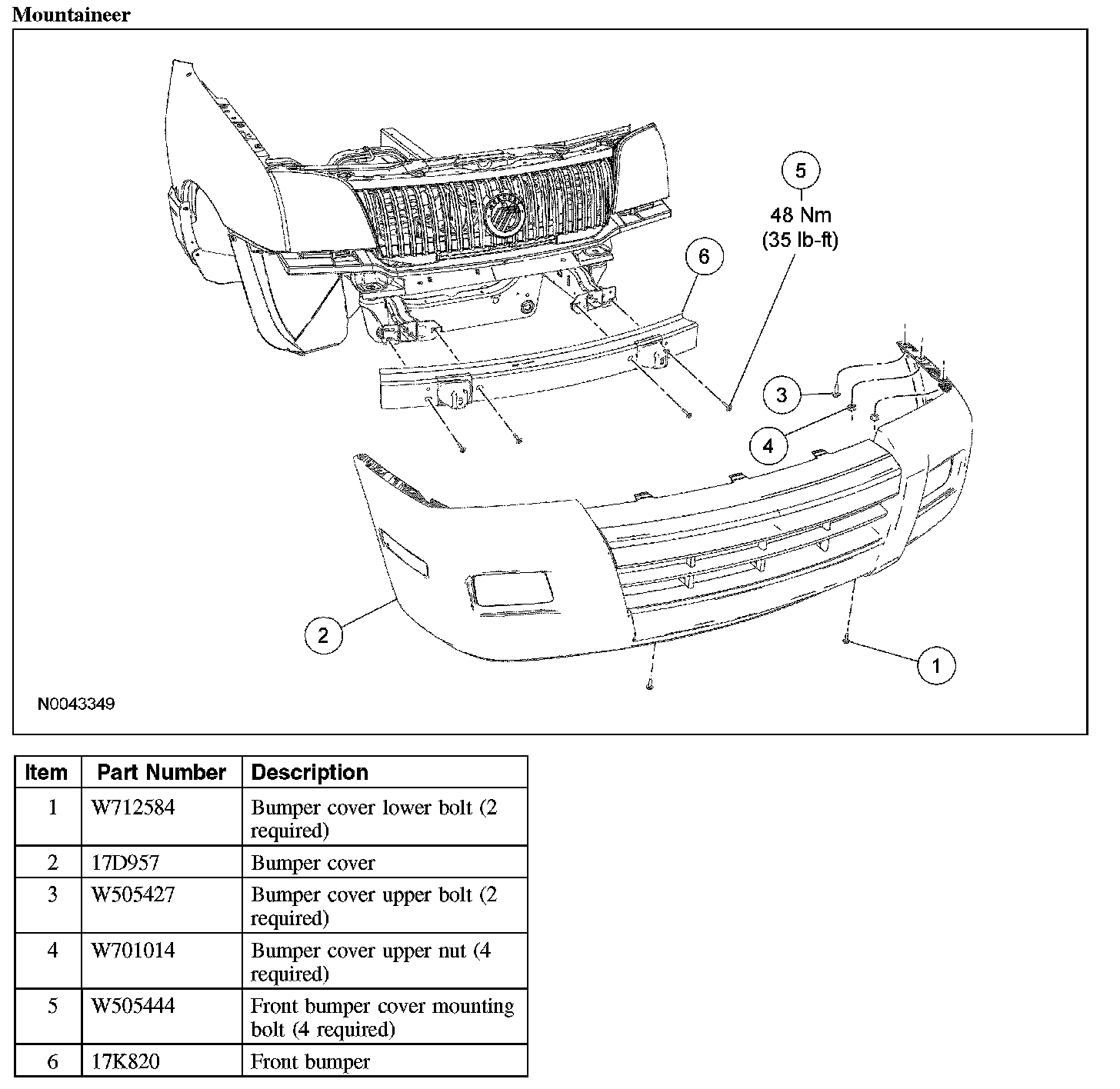 Mountaineer

5
48 Nm
(35 lb-ft)

6

3

4

2

1

N0043349

| Item | Part Number | Description |
|---|---|---|
| 1 | W712584 | Bumper cover lower bolt (2 required) |
| 2 | 17D957 | Bumper cover |
| 3 | W505427 | Bumper cover upper bolt (2 required) |
| 4 | W701014 | Bumper cover upper nut (4 required) |
| 5 | W505444 | Front bumper cover mounting bolt (4 required) |
| 6 | 17K820 | Front bumper |