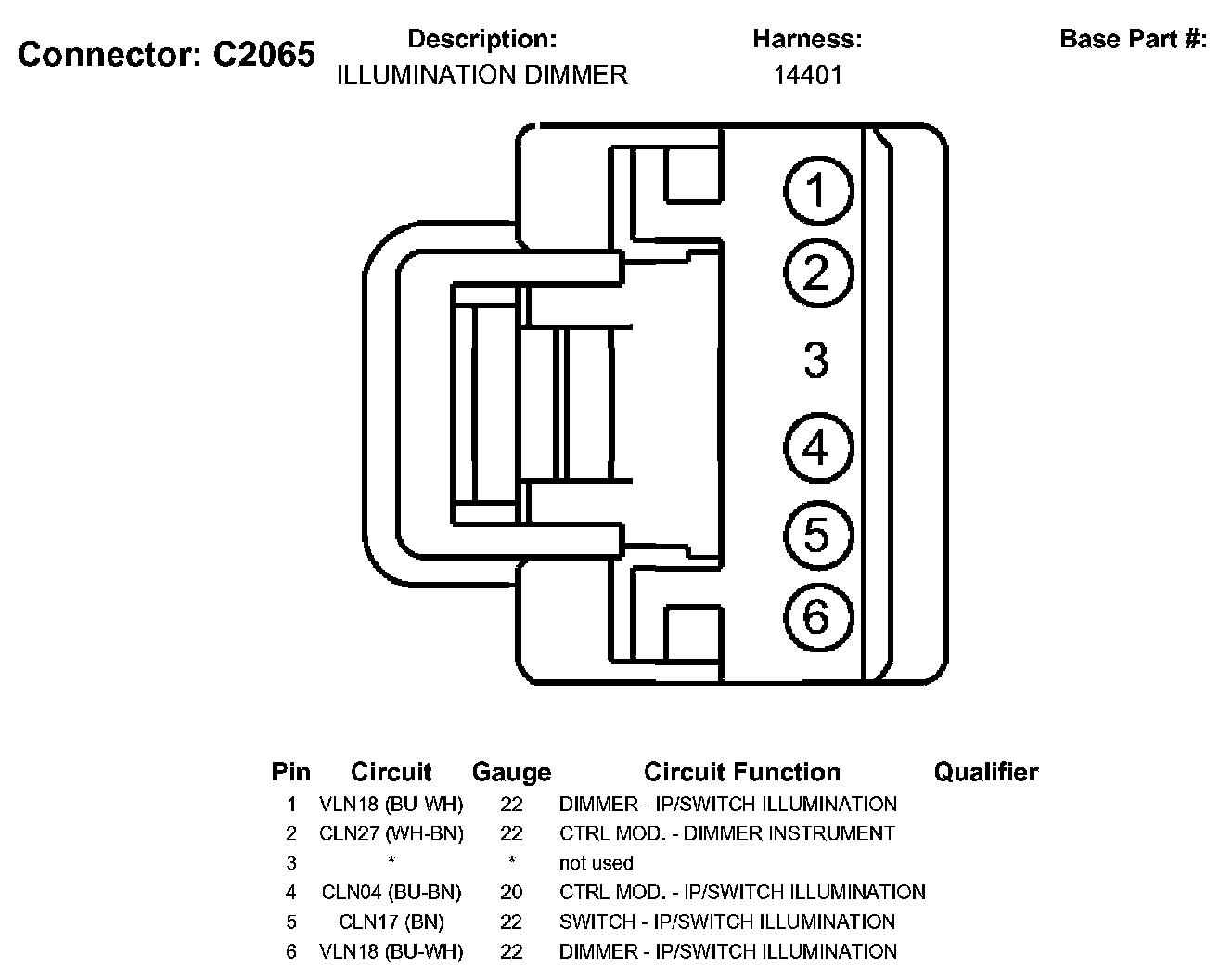 Connector: C2065

Description:
ILLUMINATION DIMMER

Harness:
14401

Base Part #:

1
2
3
4
5
6

| Pin | Circuit | Gauge | Circuit Function | Qualifier |
|---|---|---|---|---|
| 1 | VLN18 (BU-WH) | 22 | DIMMER - IP/SWITCH ILLUMINATION | |
| 2 | CLN27 (WH-BN) | 22 | CTRL MOD. - DIMMER INSTRUMENT | |
| 3 | * | * | not used | |
| 4 | CLN04 (BU-BN) | 20 | CTRL MOD. - IP/SWITCH ILLUMINATION | |
| 5 | CLN17 (BN) | 22 | SWITCH - IP/SWITCH ILLUMINATION | |
| 6 | VLN18 (BU-WH) | 22 | DIMMER - IP/SWITCH ILLUMINATION | |