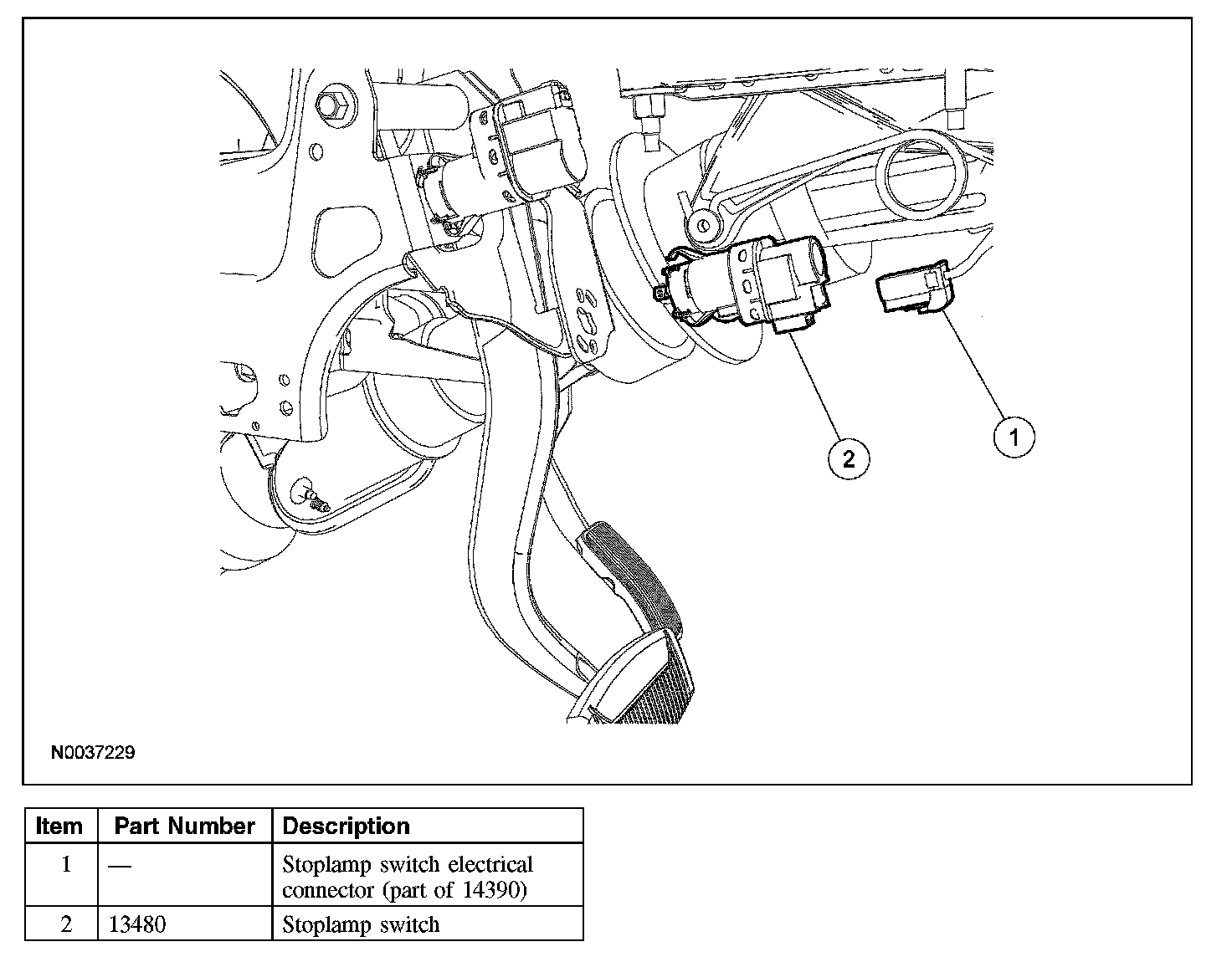 2

1

N0037229

| Item | Part Number | Description |
|---|---|---|
| 1 | — | Stoplamp switch electrical connector (part of 14390) |
| 2 | 13480 | Stoplamp switch |