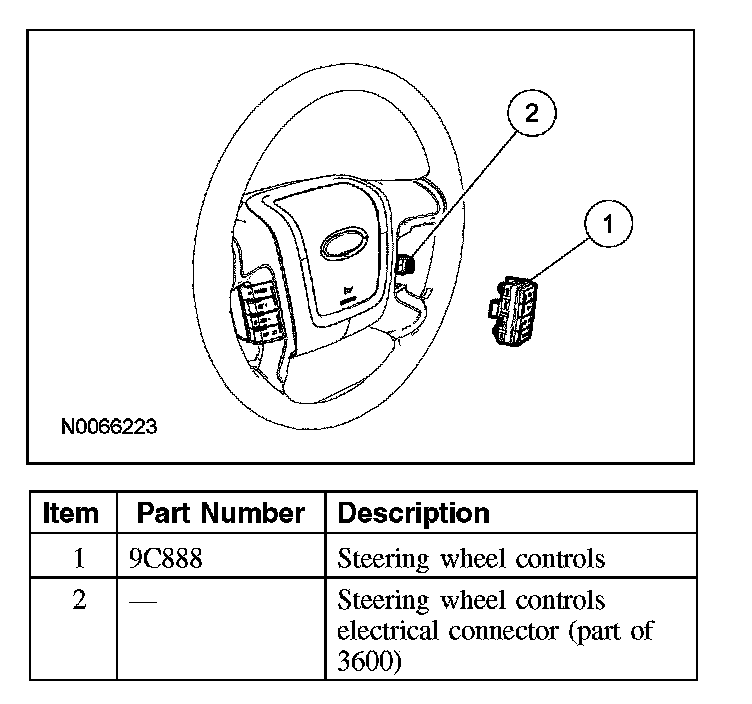 2

1

N0066223

| Item | Part Number | Description |
|---|---|---|
| 1 | 9C888 | Steering wheel controls |
| 2 | — | Steering wheel controls electrical connector (part of 3600) |