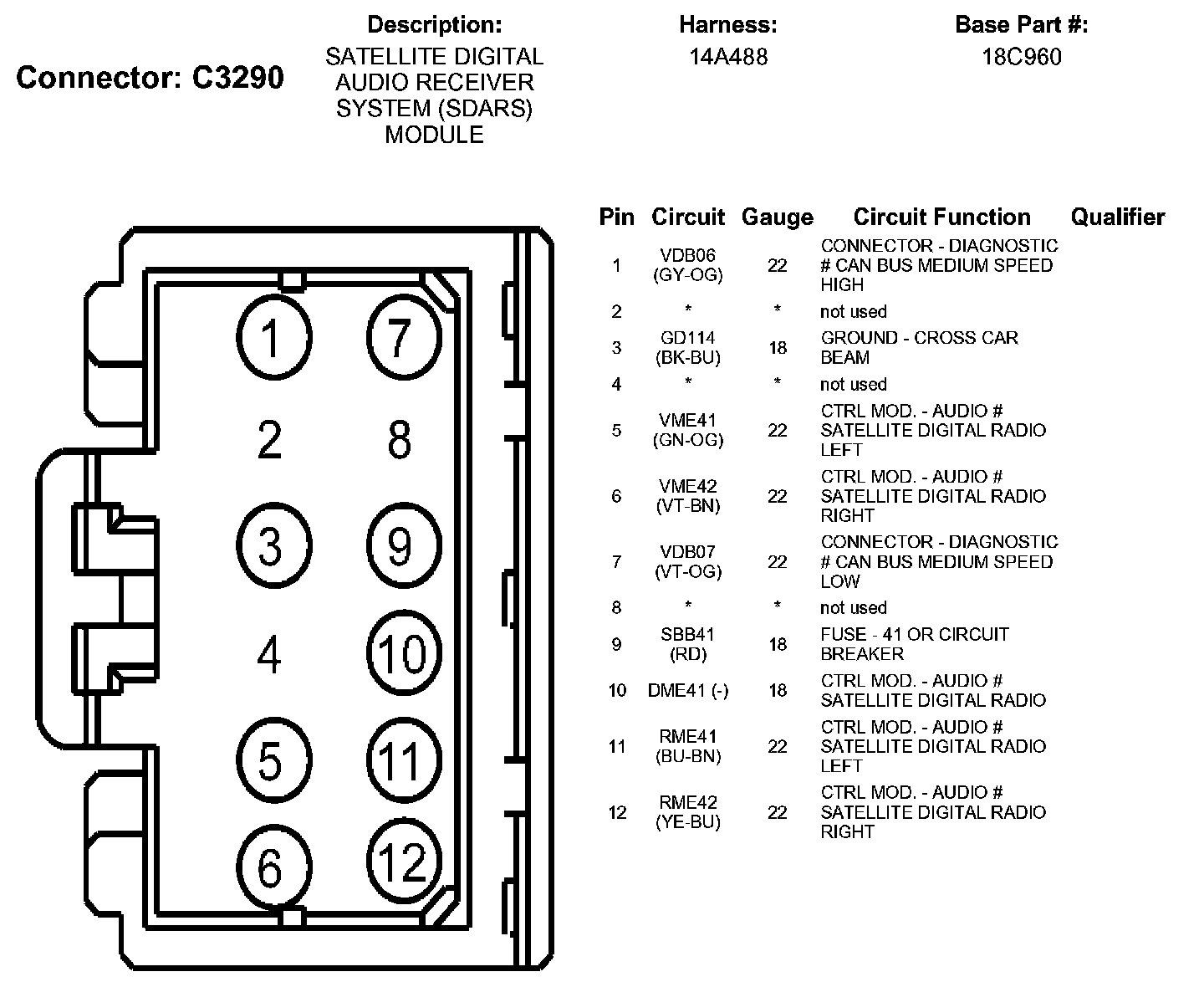 Connector: C3290

Description:
SATELLITE DIGITAL AUDIO RECEIVER SYSTEM (SDARS) MODULE

Harness:
14A488

Base Part #:
18C960

1
7
2
8
3
9
4
10
5
11
6
12

| Pin | Circuit | Gauge | Circuit Function | Qualifier |
|---|---|---|---|---|
| 1 | VDB06 (GY-OG) | 22 | CONNECTOR - DIAGNOSTIC # CAN BUS MEDIUM SPEED HIGH | |
| 2 | * | * | not used | |
| 3 | GD114 (BK-BU) | 18 | GROUND - CROSS CAR BEAM | |
| 4 | * | * | not used | |
| 5 | VME41 (GN-OG) | 22 | CTRL MOD. - AUDIO # SATELLITE DIGITAL RADIO LEFT | |
| 6 | VME42 (VT-BN) | 22 | CTRL MOD. - AUDIO # SATELLITE DIGITAL RADIO RIGHT | |
| 7 | VDB07 (VT-OG) | 22 | CONNECTOR - DIAGNOSTIC # CAN BUS MEDIUM SPEED LOW | |
| 8 | * | * | not used | |
| 9 | SBB41 (RD) | 18 | FUSE - 41 OR CIRCUIT BREAKER | |
| 10 | DME41 (-) | 18 | CTRL MOD. - AUDIO # SATELLITE DIGITAL RADIO | |
| 11 | RME41 (BU-BN) | 22 | CTRL MOD. - AUDIO # SATELLITE DIGITAL RADIO LEFT | |
| 12 | RME42 (YE-BU) | 22 | CTRL MOD. - AUDIO # SATELLITE DIGITAL RADIO RIGHT | |