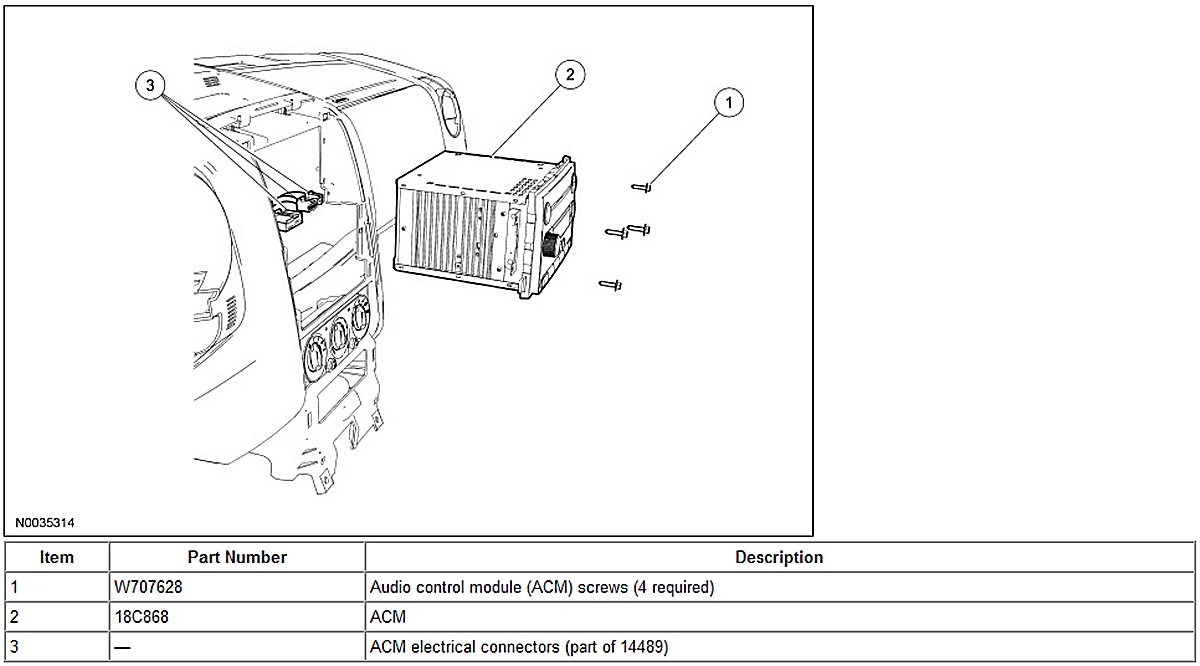 3

2

1

N0035314

| Item | Part Number | Description |
|---|---|---|
| 1 | W707628 | Audio control module (ACM) screws (4 required) |
| 2 | 18C868 | ACM |
| 3 | — | ACM electrical connectors (part of 14489) |