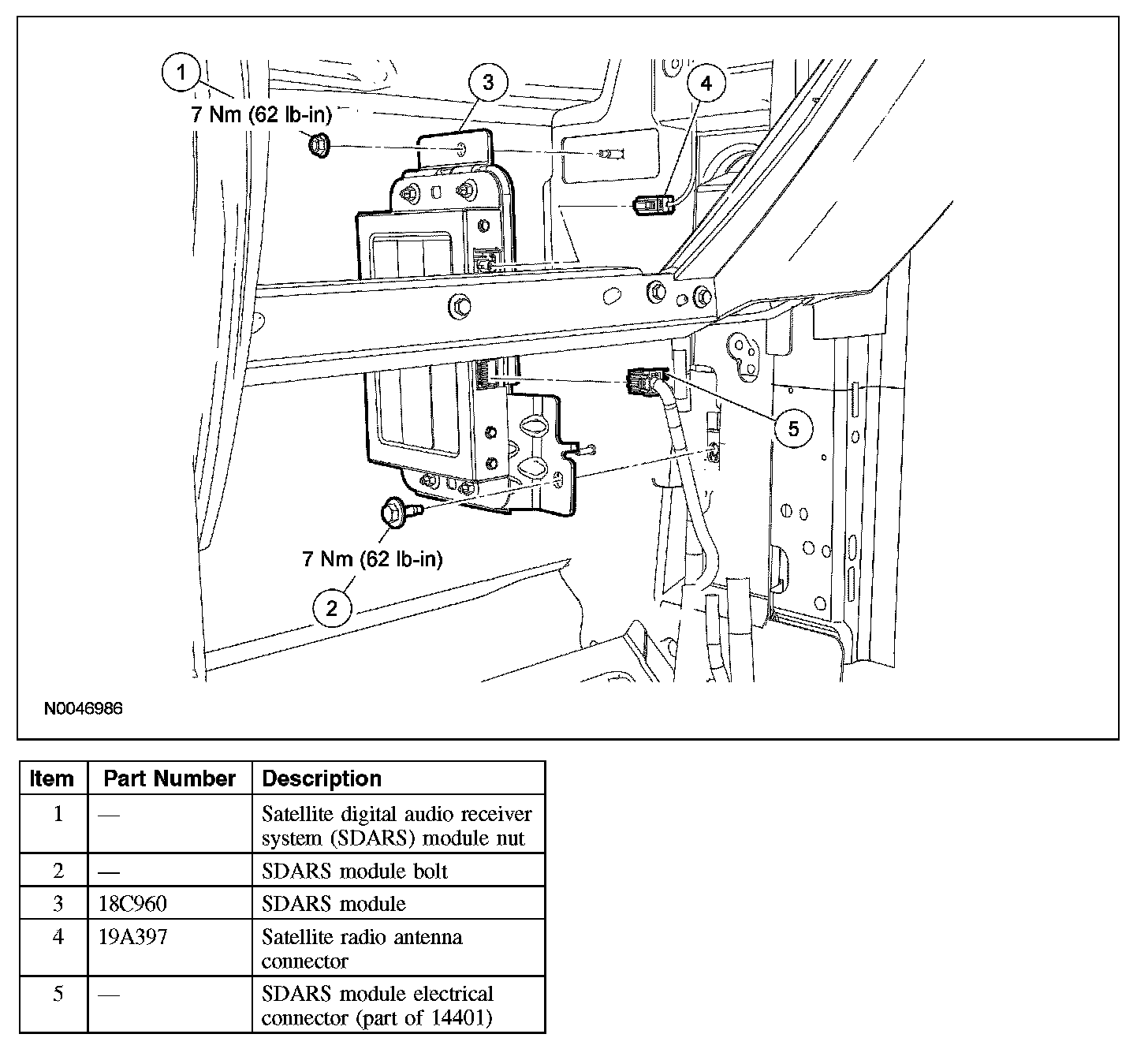 1
7 Nm (62 lb-in)
3
4
5
7 Nm (62 lb-in)
2
N0046986

| Item | Part Number | Description |
|---|---|---|
| 1 | — | Satellite digital audio receiver system (SDARS) module nut |
| 2 | — | SDARS module bolt |
| 3 | 18C960 | SDARS module |
| 4 | 19A397 | Satellite radio antenna connector |
| 5 | — | SDARS module electrical connector (part of 14401) |