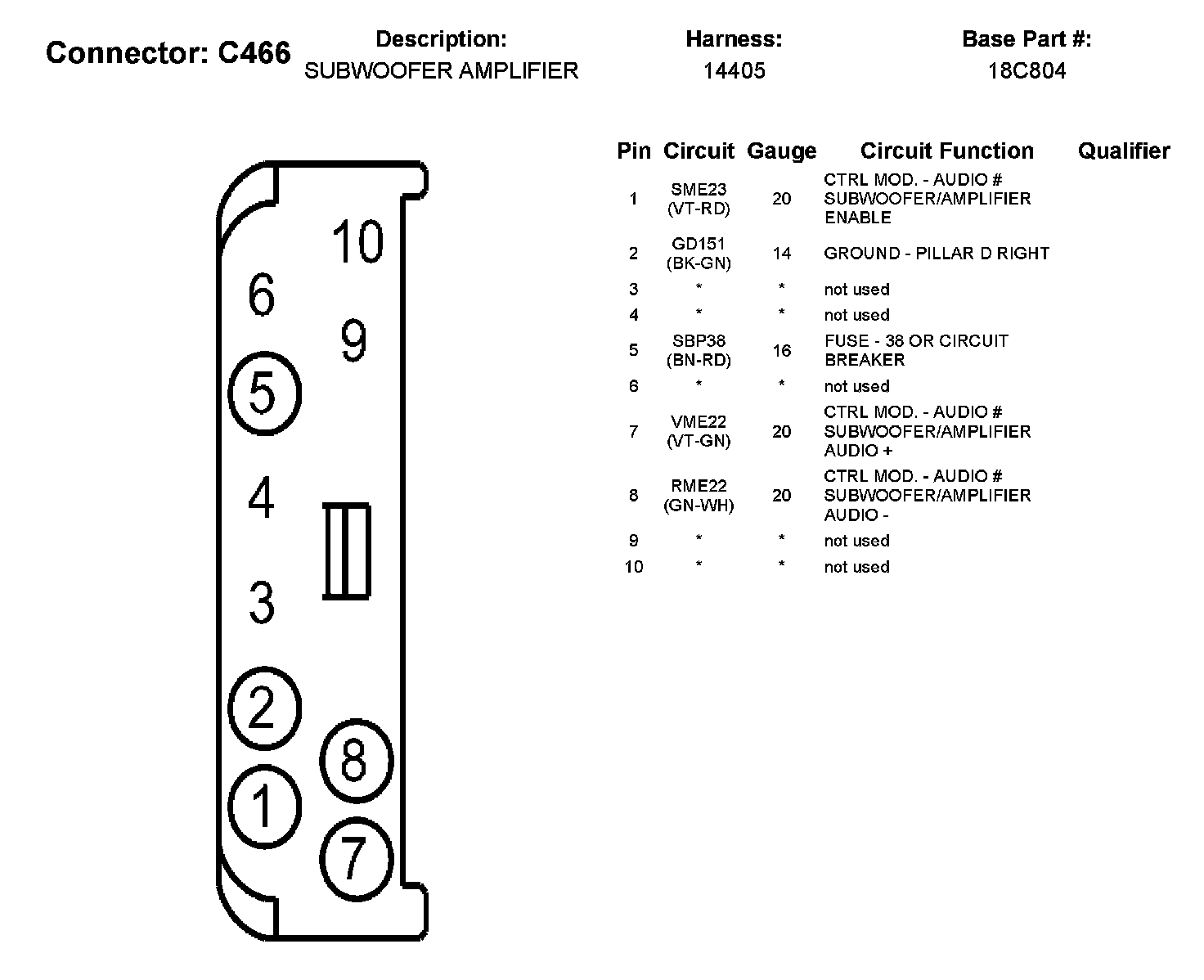 Connector: C466

Description:
SUBWOOFER AMPLIFIER

Harness:
14405

Base Part #:
18C804

10
6
9
5
4
3
2
8
1
7

| Pin | Circuit | Gauge | Circuit Function | Qualifier |
|---|---|---|---|---|
| 1 | SME23 (VT-RD) | 20 | CTRL MOD. - AUDIO # SUBWOOFER/AMPLIFIER ENABLE | |
| 2 | GD151 (BK-GN) | 14 | GROUND - PILLAR D RIGHT | |
| 3 | * | * | not used | |
| 4 | * | * | not used | |
| 5 | SBP38 (BN-RD) | 16 | FUSE - 38 OR CIRCUIT BREAKER | |
| 6 | * | * | not used | |
| 7 | VME22 (VT-GN) | 20 | CTRL MOD. - AUDIO # SUBWOOFER/AMPLIFIER AUDIO + | |
| 8 | RME22 (GN-WH) | 20 | CTRL MOD. - AUDIO # SUBWOOFER/AMPLIFIER AUDIO - | |
| 9 | * | * | not used | |
| 10 | * | * | not used | |