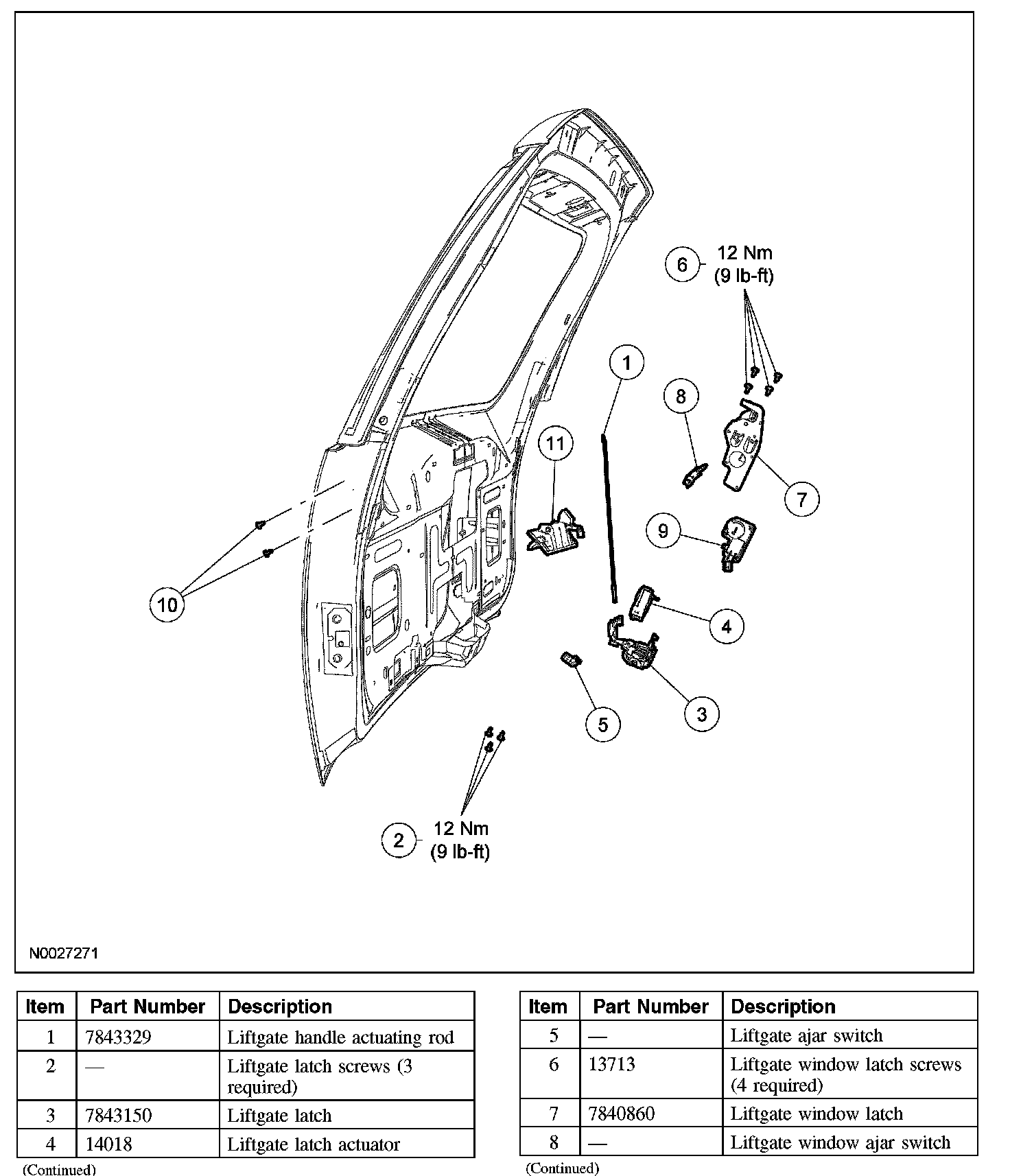 6 12 Nm (9 lb-ft)

1

8

11

7

9

10

4

5

3

2 12 Nm (9 lb-ft)

N0027271

| Item | Part Number | Description |
|---|---|---|
| 1 | 7843329 | Liftgate handle actuating rod |
| 2 | — | Liftgate latch screws (3 required) |
| 3 | 7843150 | Liftgate latch |
| 4 | 14018 | Liftgate latch actuator |

(Continued)

| Item | Part Number | Description |
|---|---|---|
| 5 | — | Liftgate ajar switch |
| 6 | 13713 | Liftgate window latch screws (4 required) |
| 7 | 7840860 | Liftgate window latch |
| 8 | — | Liftgate window ajar switch |

(Continued)