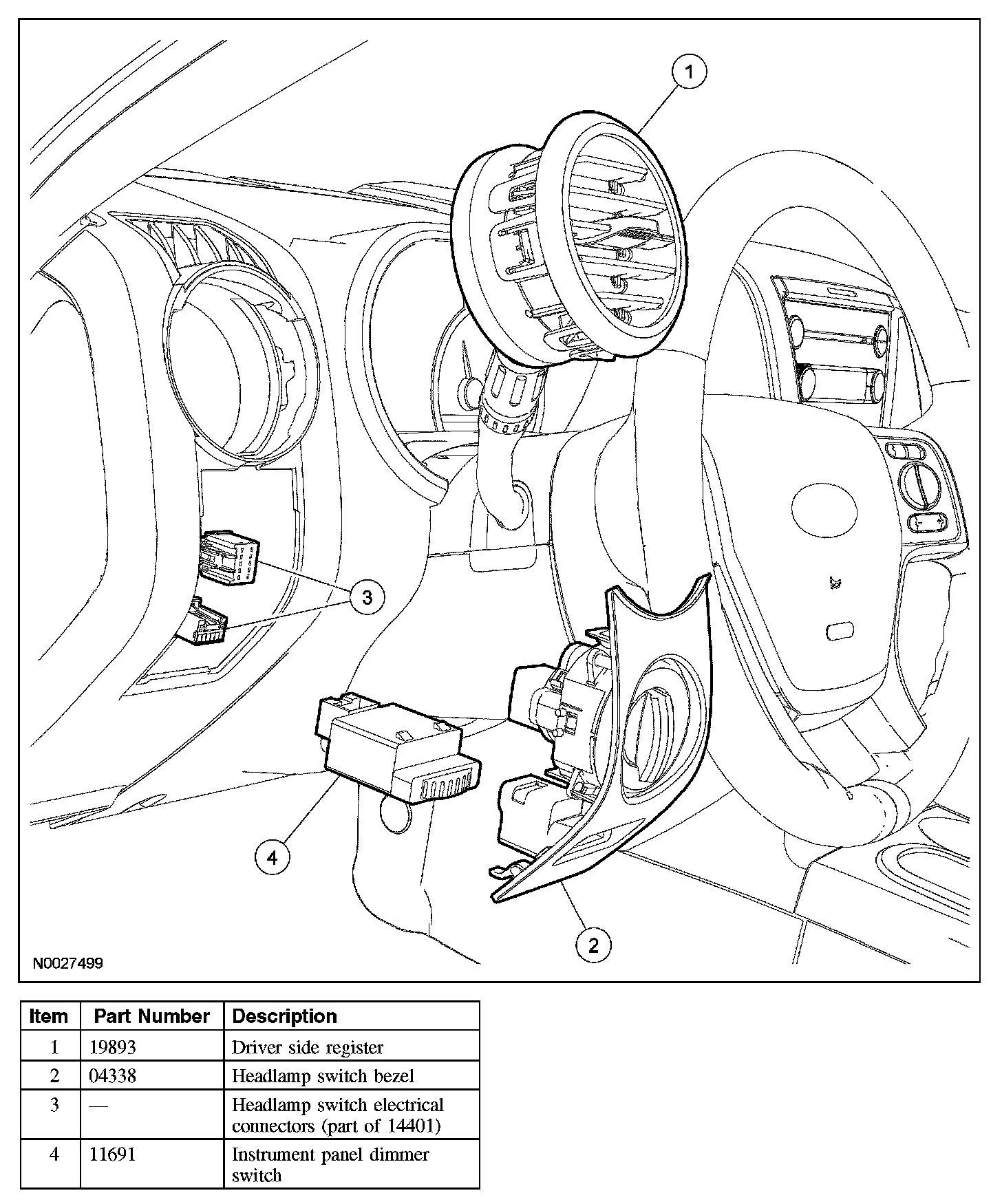 1

3

4

2

N0027499

| Item | Part Number | Description |
|---|---|---|
| 1 | 19893 | Driver side register |
| 2 | 04338 | Headlamp switch bezel |
| 3 | — | Headlamp switch electrical connectors (part of 14401) |
| 4 | 11691 | Instrument panel dimmer switch |