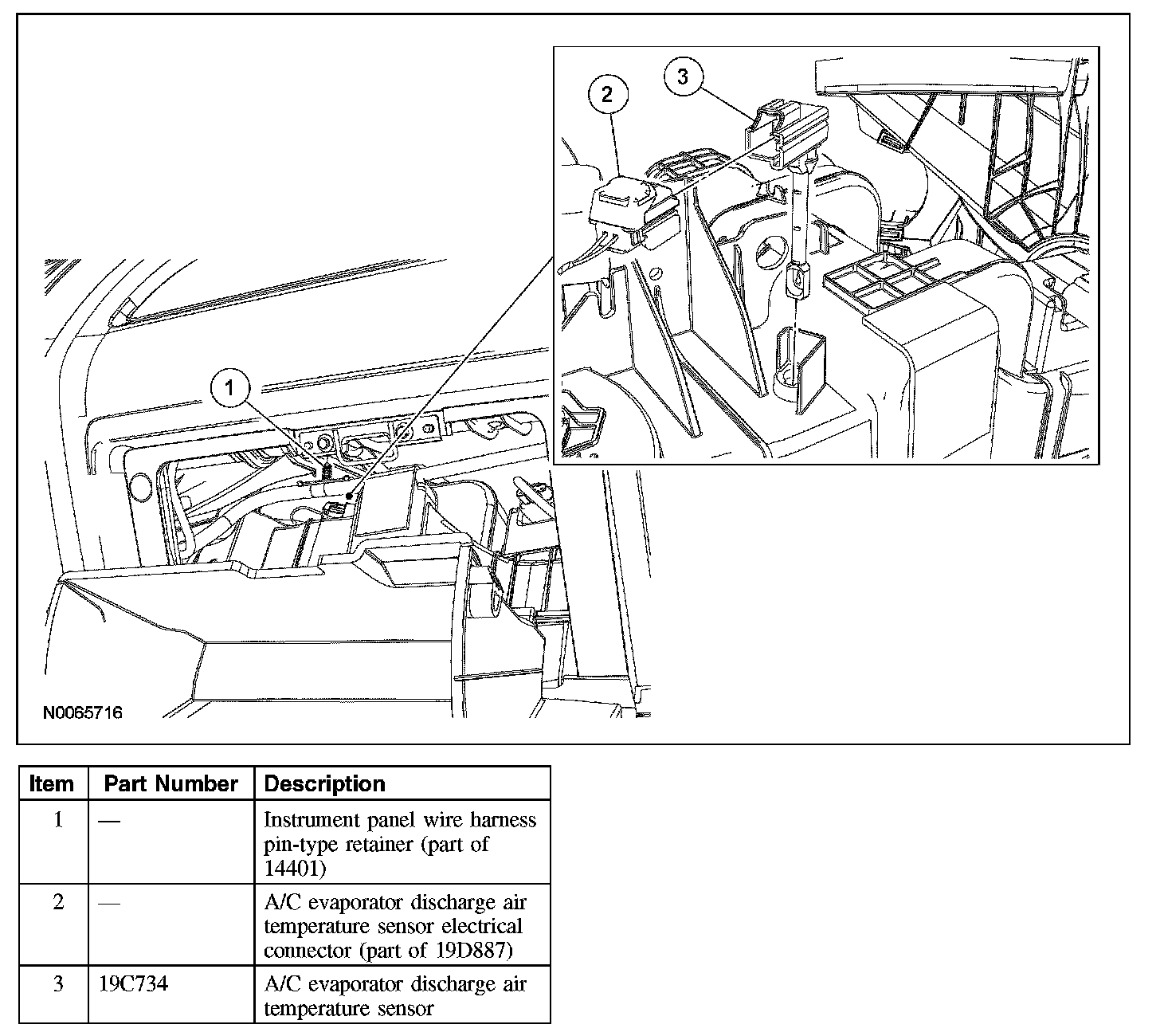 2

3

1

N0065716

| Item | Part Number | Description |
|---|---|---|
| 1 | — | Instrument panel wire harness pin-type retainer (part of 14401) |
| 2 | — | A/C evaporator discharge air temperature sensor electrical connector (part of 19D887) |
| 3 | 19C734 | A/C evaporator discharge air temperature sensor |