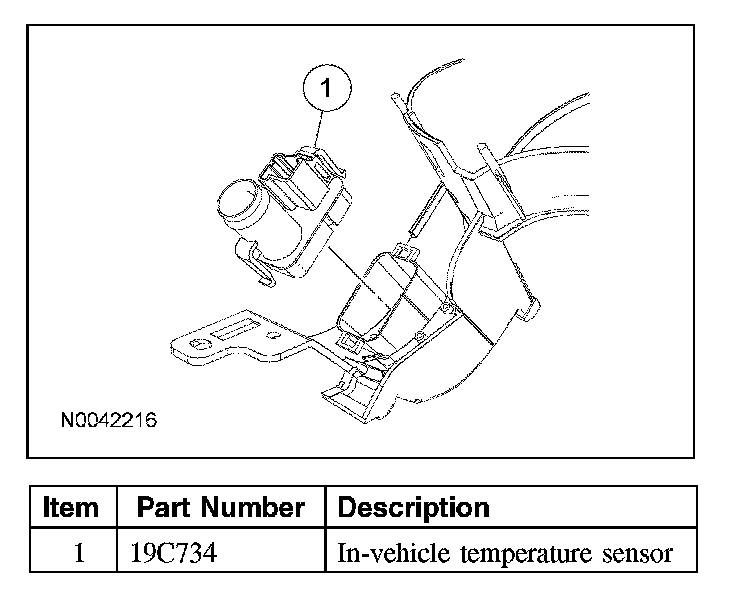 1

N0042216

| Item | Part Number | Description |
|---|---|---|
| 1 | 19C734 | In-vehicle temperature sensor |