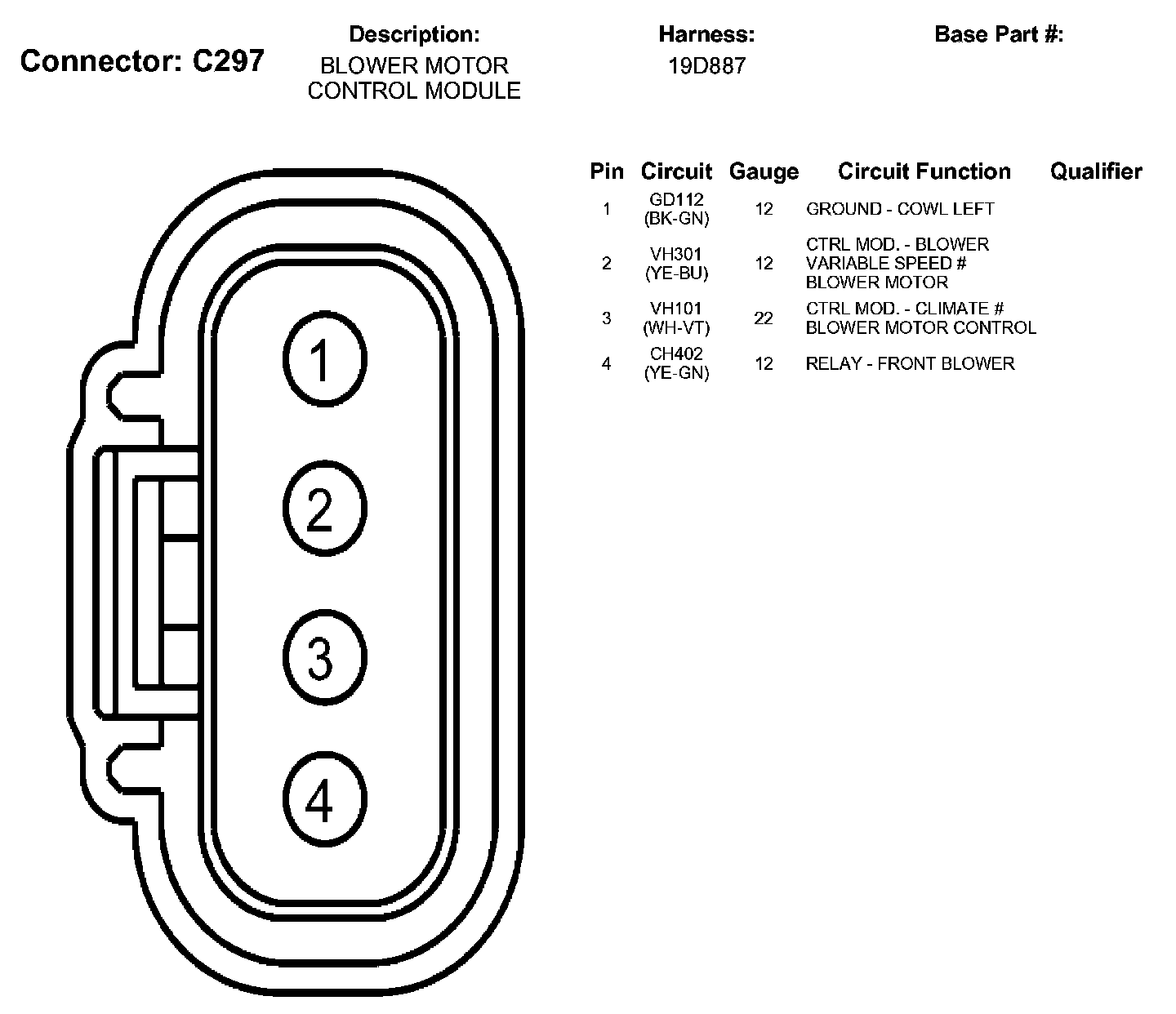 Connector: C297

Description:
BLOWER MOTOR CONTROL MODULE

Harness:
19D887

Base Part #:

| Pin | Circuit | Gauge | Circuit Function | Qualifier |
|---|---|---|---|---|
| 1 | GD112 (BK-GN) | 12 | GROUND - COWL LEFT | |
| 2 | VH301 (YE-BU) | 12 | CTRL MOD. - BLOWER VARIABLE SPEED # BLOWER MOTOR | |
| 3 | VH101 (WH-VT) | 22 | CTRL MOD. - CLIMATE # BLOWER MOTOR CONTROL | |
| 4 | CH402 (YE-GN) | 12 | RELAY - FRONT BLOWER | |

1
2
3
4