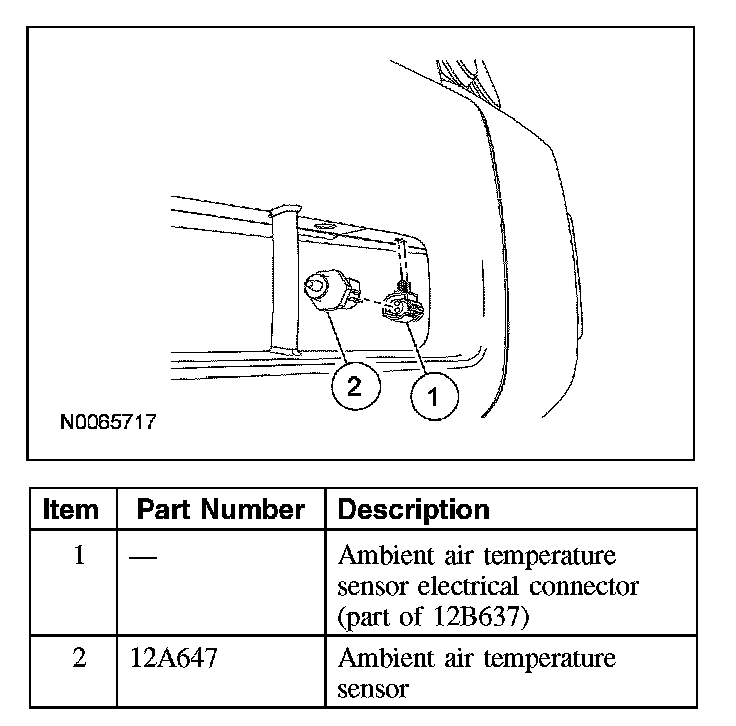 2
1
N0065717

| Item | Part Number | Description |
|---|---|---|
| 1 | — | Ambient air temperature sensor electrical connector (part of 12B637) |
| 2 | 12A647 | Ambient air temperature sensor |