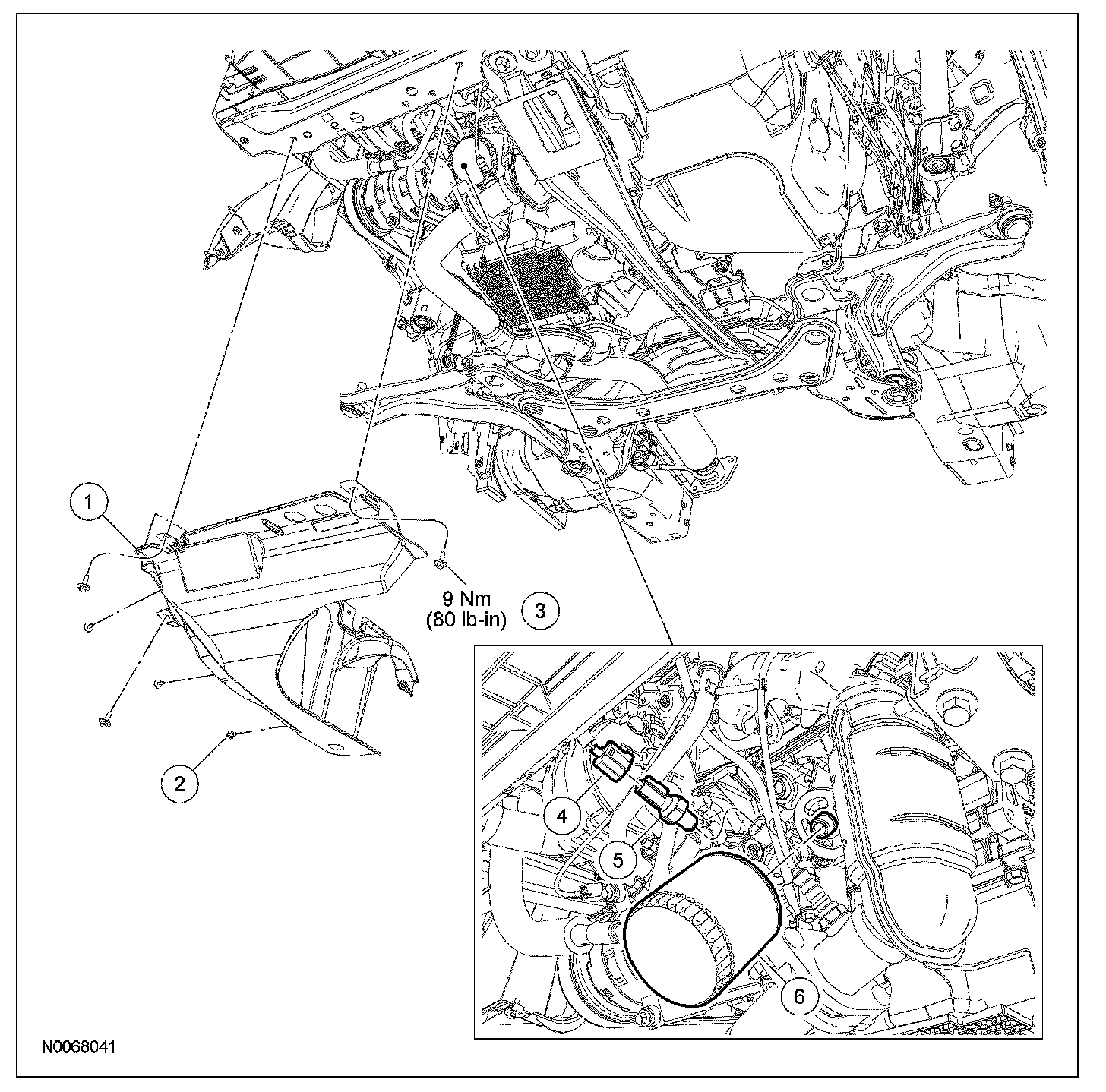 1

9 Nm
(80 lb-in)
3

2

4

5

6

N0068041