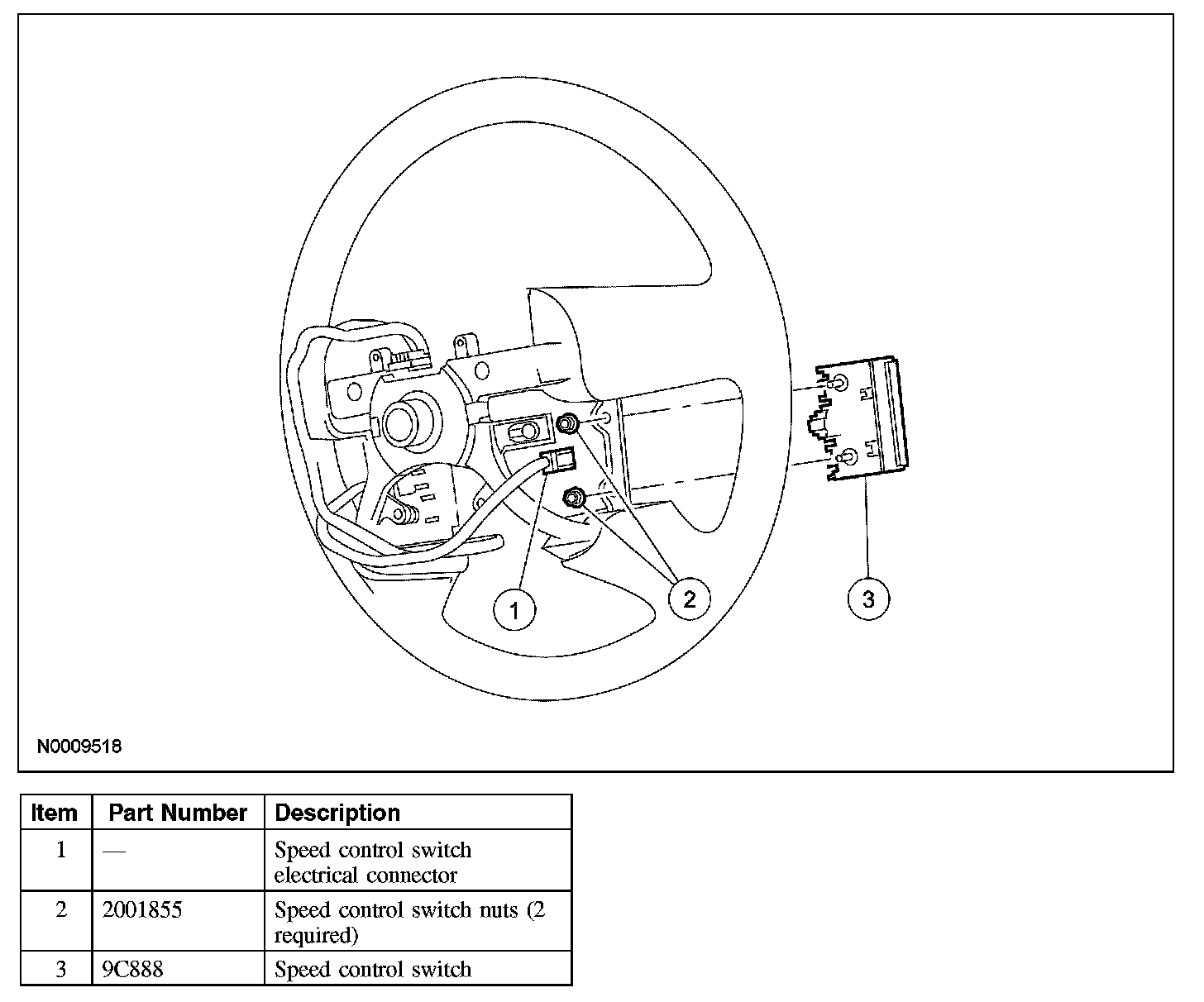 1

2

3

N0009518

| Item | Part Number | Description |
|---|---|---|
| 1 | — | Speed control switch electrical connector |
| 2 | 2001855 | Speed control switch nuts (2 required) |
| 3 | 9C888 | Speed control switch |