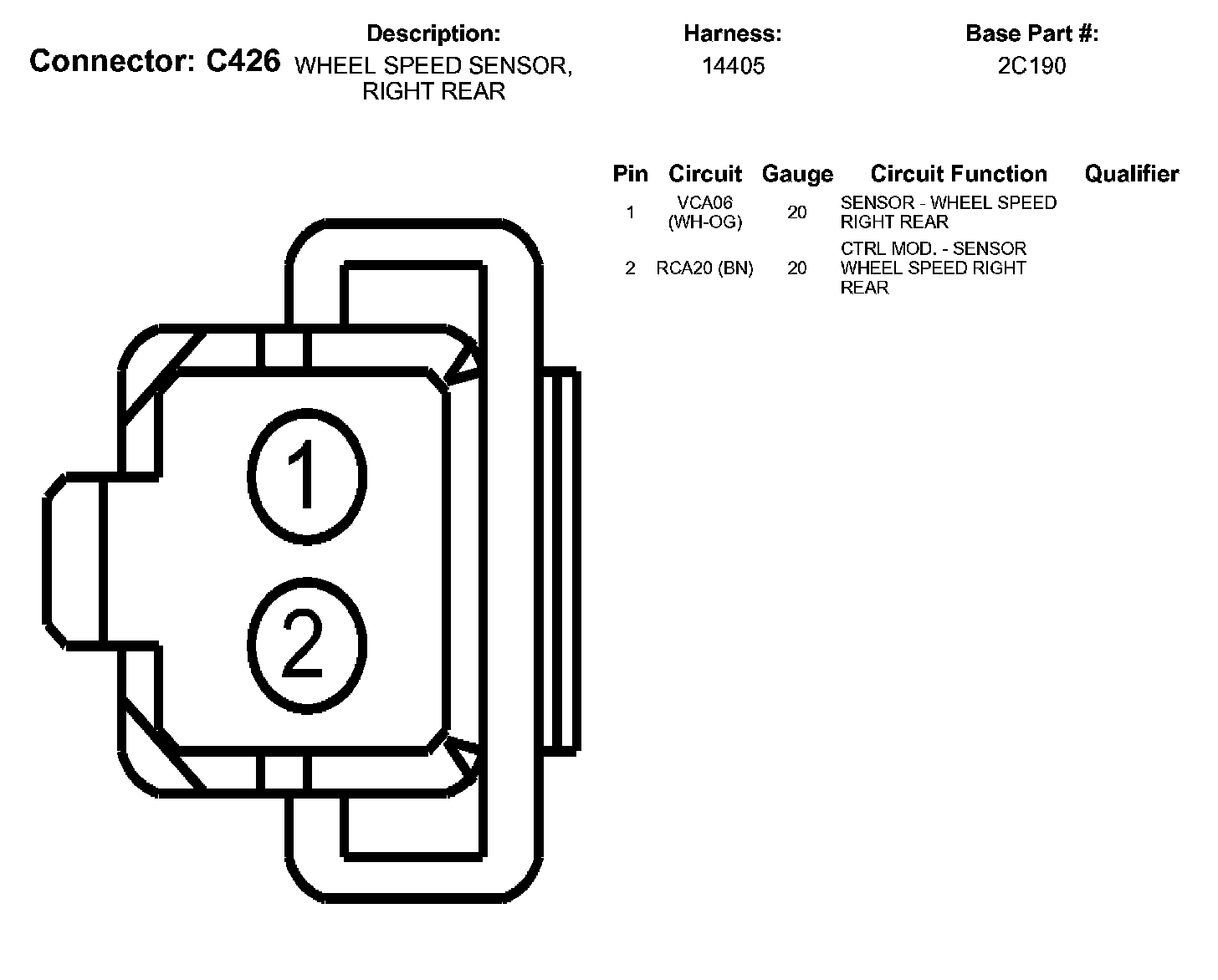 Connector: C426

Description:
WHEEL SPEED SENSOR, RIGHT REAR

Harness:
14405

Base Part #:
2C190

| Pin | Circuit | Gauge | Circuit Function | Qualifier |
|---|---|---|---|---|
| 1 | VCA06 (WH-OG) | 20 | SENSOR - WHEEL SPEED RIGHT REAR | |
| 2 | RCA20 (BN) | 20 | CTRL MOD. - SENSOR WHEEL SPEED RIGHT REAR | |

1

2