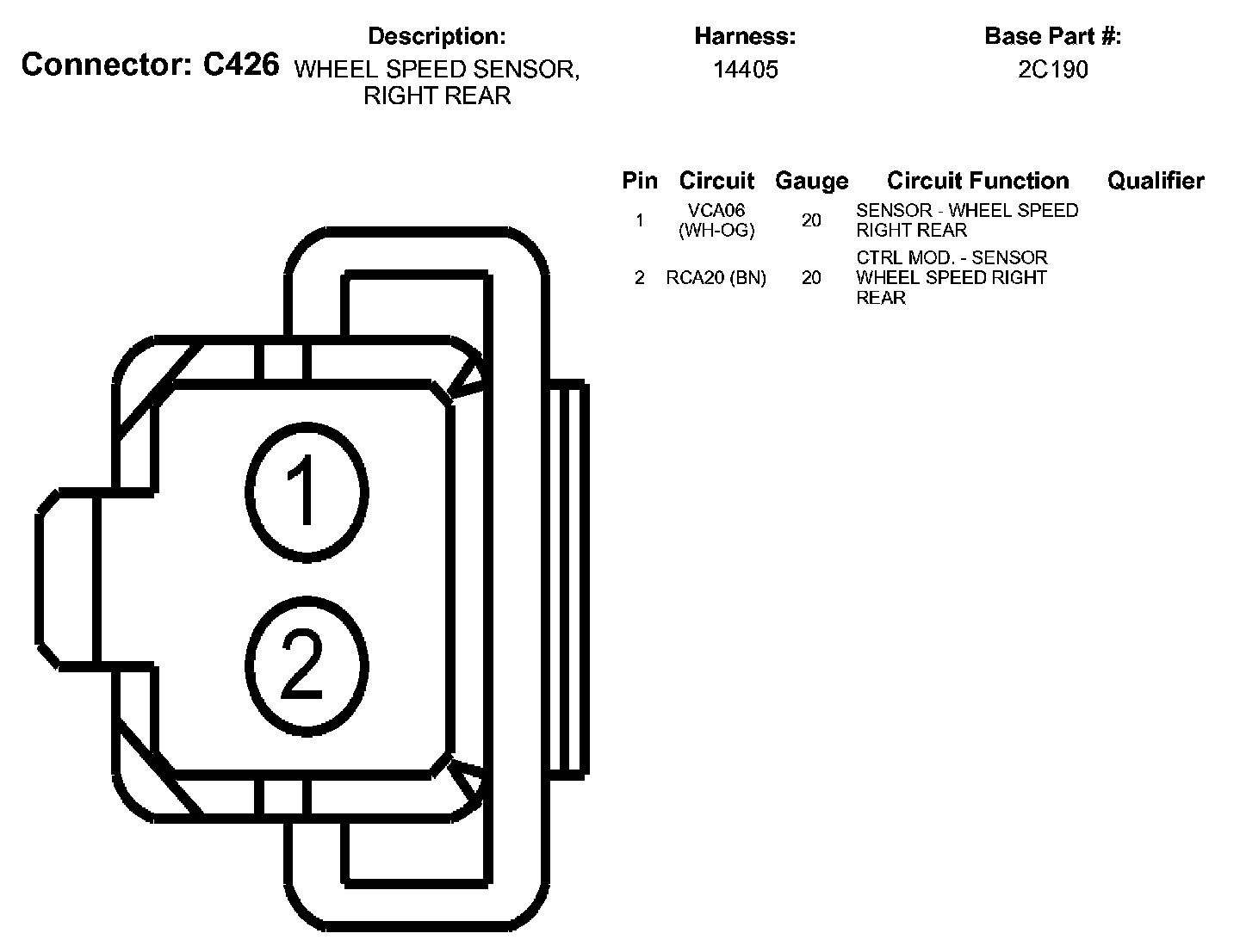 Connector: C426

Description:
WHEEL SPEED SENSOR, RIGHT REAR

Harness:
14405

Base Part #:
2C190

| Pin | Circuit | Gauge | Circuit Function | Qualifier |
|---|---|---|---|---|
| 1 | VCA06 (WH-OG) | 20 | SENSOR - WHEEL SPEED RIGHT REAR | |
| 2 | RCA20 (BN) | 20 | CTRL MOD. - SENSOR WHEEL SPEED RIGHT REAR | |

1

2