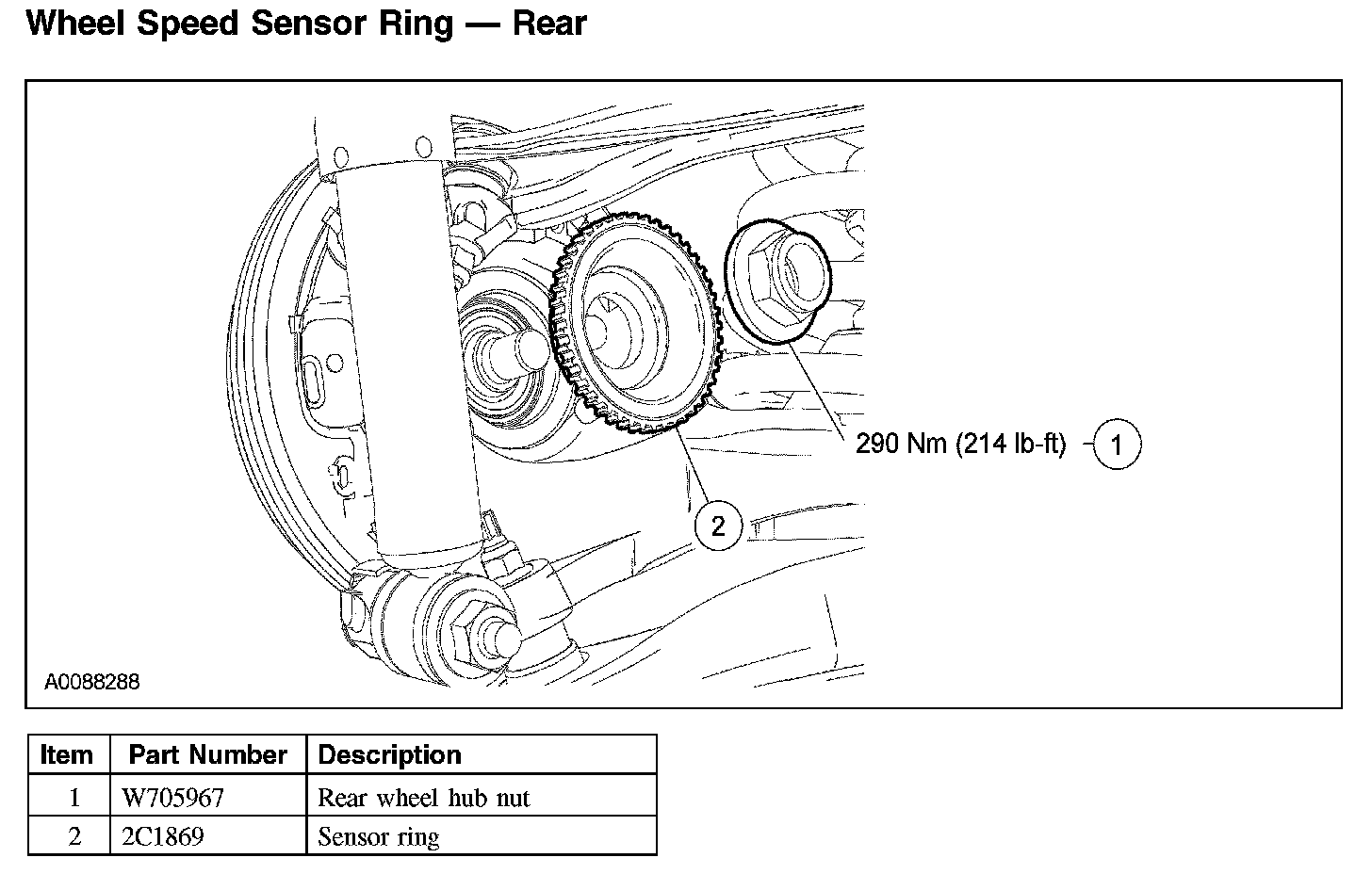 Wheel Speed Sensor Ring — Rear

290 Nm (214 lb-ft) 1

2

A0088288

| Item | Part Number | Description |
|---|---|---|
| 1 | W705967 | Rear wheel hub nut |
| 2 | 2C1869 | Sensor ring |