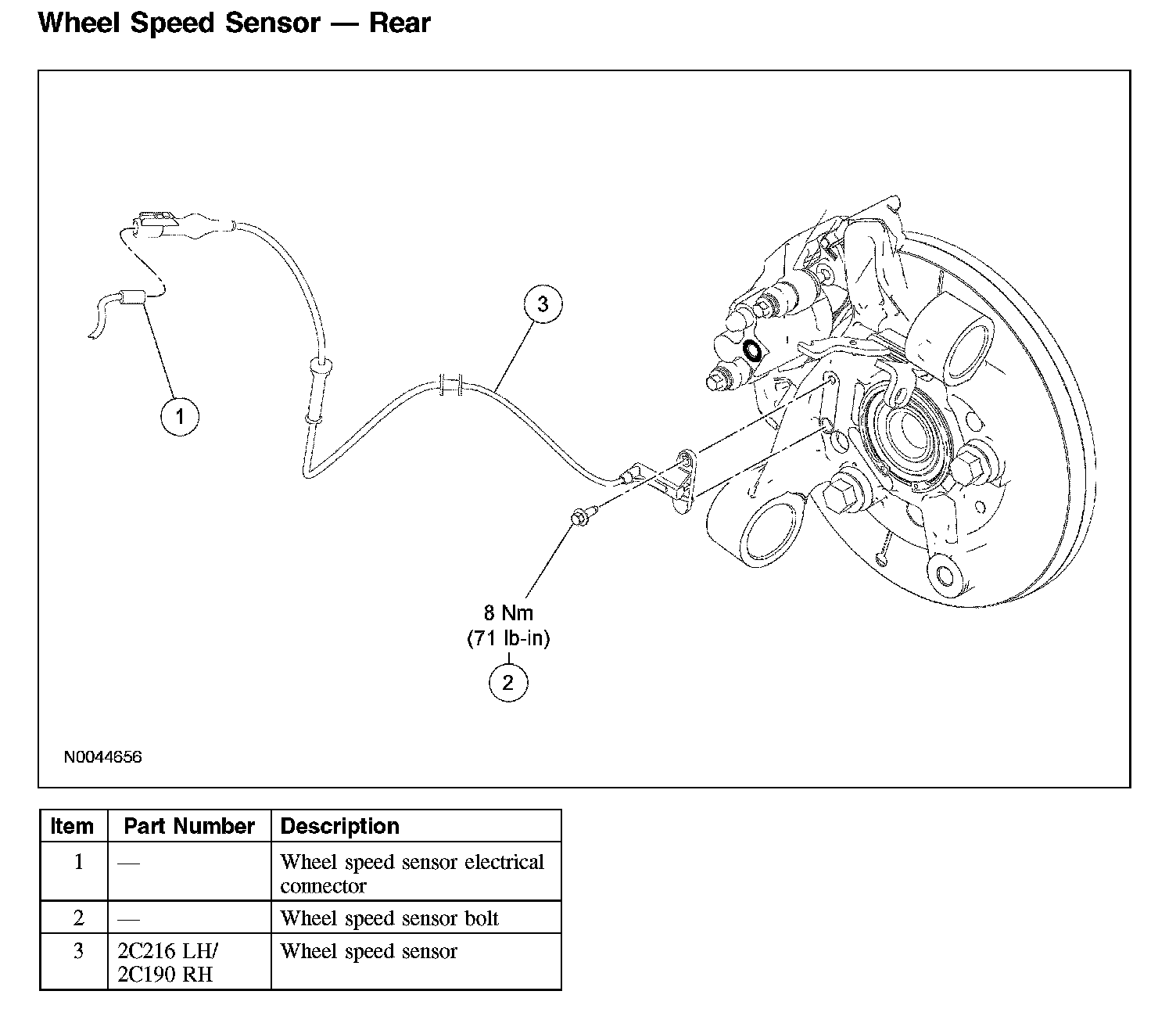 Wheel Speed Sensor — Rear

3

1

8 Nm
(71 lb-in)

2

N0044656

| Item | Part Number | Description |
|---|---|---|
| 1 | — | Wheel speed sensor electrical connector |
| 2 | — | Wheel speed sensor bolt |
| 3 | 2C216 LH/ 2C190 RH | Wheel speed sensor |