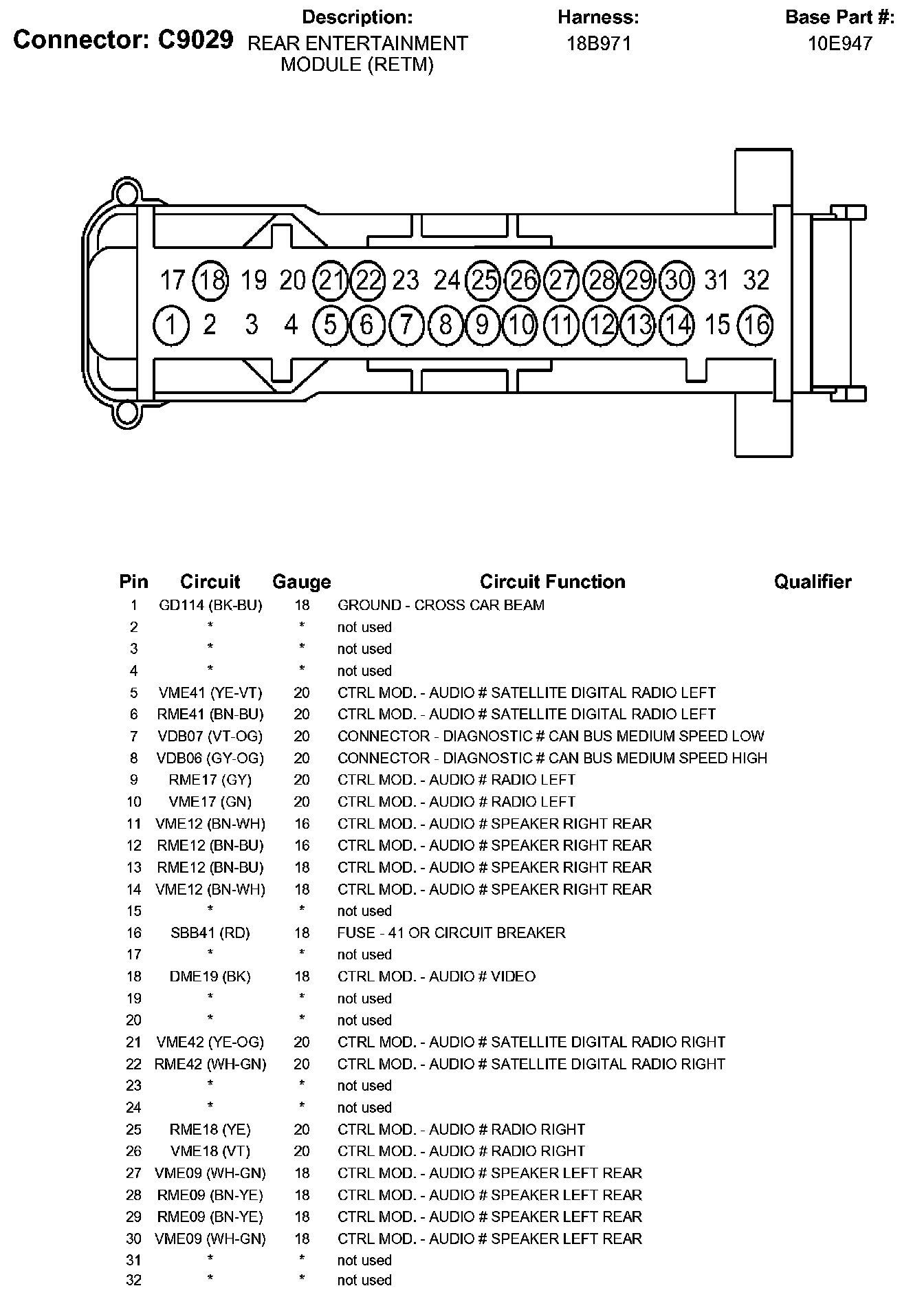 Connector: C9029

Description:
REAR ENTERTAINMENT MODULE (RETM)

Harness:
18B971

Base Part #:
10E947

17 18 19 20 21 22 23 24 25 26 27 28 29 30 31 32
1 2 3 4 5 6 7 8 9 10 11 12 13 14 15 16

| Pin | Circuit | Gauge | Circuit Function | Qualifier |
|---|---|---|---|---|
| 1 | GD114 (BK-BU) | 18 | GROUND - CROSS CAR BEAM | |
| 2 | * | * | not used | |
| 3 | * | * | not used | |
| 4 | * | * | not used | |
| 5 | VME41 (YE-VT) | 20 | CTRL MOD. - AUDIO # SATELLITE DIGITAL RADIO LEFT | |
| 6 | RME41 (BN-BU) | 20 | CTRL MOD. - AUDIO # SATELLITE DIGITAL RADIO LEFT | |
| 7 | VDB07 (VT-OG) | 20 | CONNECTOR - DIAGNOSTIC # CAN BUS MEDIUM SPEED LOW | |
| 8 | VDB06 (GY-OG) | 20 | CONNECTOR - DIAGNOSTIC # CAN BUS MEDIUM SPEED HIGH | |
| 9 | RME17 (GY) | 20 | CTRL MOD. - AUDIO # RADIO LEFT | |
| 10 | VME17 (GN) | 20 | CTRL MOD. - AUDIO # RADIO LEFT | |
| 11 | VME12 (BN-WH) | 16 | CTRL MOD. - AUDIO # SPEAKER RIGHT REAR | |
| 12 | RME12 (BN-BU) | 16 | CTRL MOD. - AUDIO # SPEAKER RIGHT REAR | |
| 13 | RME12 (BN-BU) | 18 | CTRL MOD. - AUDIO # SPEAKER RIGHT REAR | |
| 14 | VME12 (BN-WH) | 18 | CTRL MOD. - AUDIO # SPEAKER RIGHT REAR | |
| 15 | * | * | not used | |
| 16 | SBB41 (RD) | 18 | FUSE - 41 OR CIRCUIT BREAKER | |
| 17 | * | * | not used | |
| 18 | DME19 (BK) | 18 | CTRL MOD. - AUDIO # VIDEO | |
| 19 | * | * | not used | |
| 20 | * | * | not used | |
| 21 | VME42 (YE-OG) | 20 | CTRL MOD. - AUDIO # SATELLITE DIGITAL RADIO RIGHT | |
| 22 | RME42 (WH-GN) | 20 | CTRL MOD. - AUDIO # SATELLITE DIGITAL RADIO RIGHT | |
| 23 | * | * | not used | |
| 24 | * | * | not used | |
| 25 | RME18 (YE) | 20 | CTRL MOD. - AUDIO # RADIO RIGHT | |
| 26 | VME18 (VT) | 20 | CTRL MOD. - AUDIO # RADIO RIGHT | |
| 27 | VME09 (WH-GN) | 18 | CTRL MOD. - AUDIO # SPEAKER LEFT REAR | |
| 28 | RME09 (BN-YE) | 18 | CTRL MOD. - AUDIO # SPEAKER LEFT REAR | |
| 29 | RME09 (BN-YE) | 18 | CTRL MOD. - AUDIO # SPEAKER LEFT REAR | |
| 30 | VME09 (WH-GN) | 18 | CTRL MOD. - AUDIO # SPEAKER LEFT REAR | |
| 31 | * | * | not used | |
| 32 | * | * | not used | |