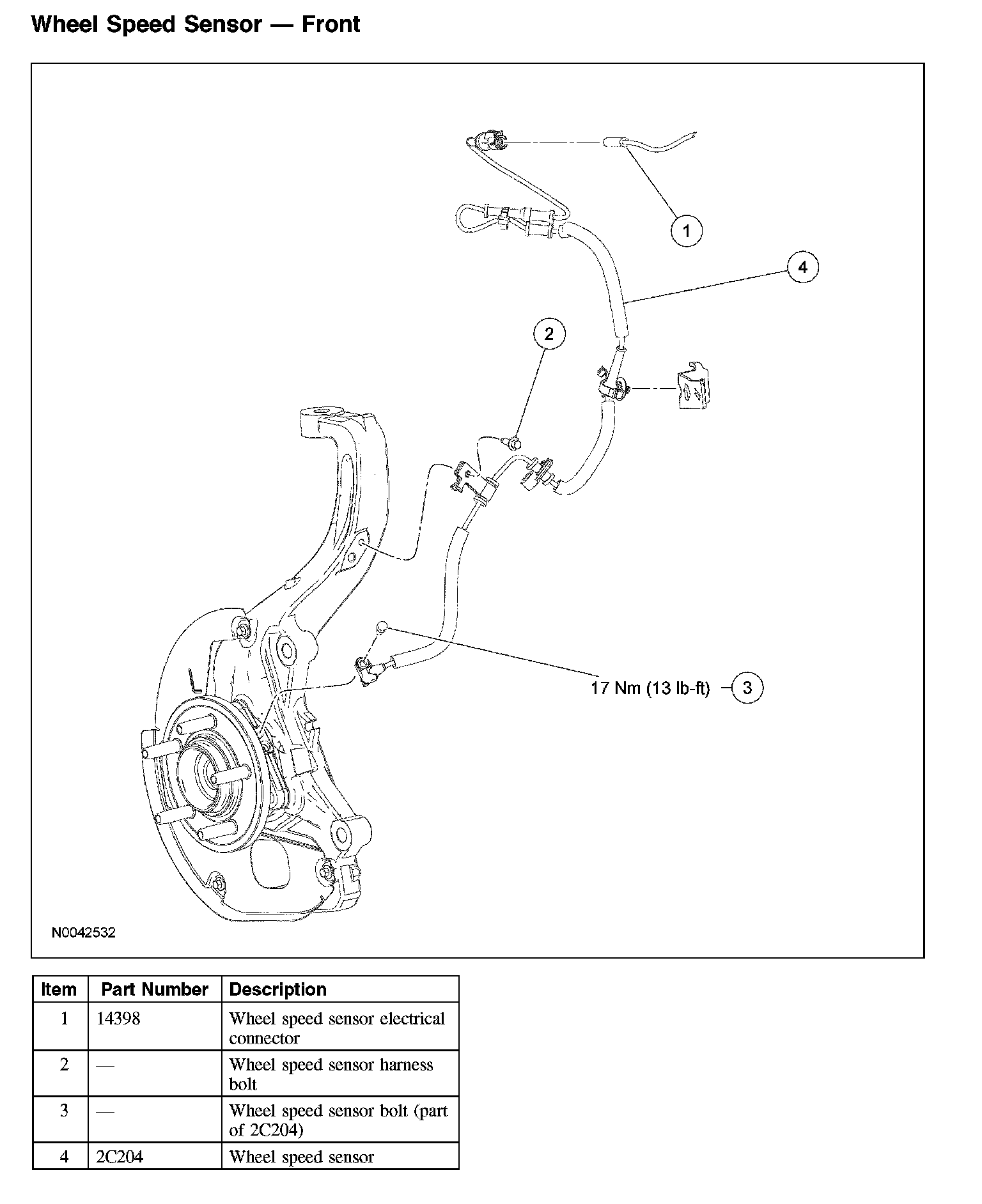 Wheel Speed Sensor — Front

1

4

2

17 Nm (13 lb-ft)

3

N0042532

| Item | Part Number | Description |
|---|---|---|
| 1 | 14398 | Wheel speed sensor electrical connector |
| 2 | — | Wheel speed sensor harness bolt |
| 3 | — | Wheel speed sensor bolt (part of 2C204) |
| 4 | 2C204 | Wheel speed sensor |