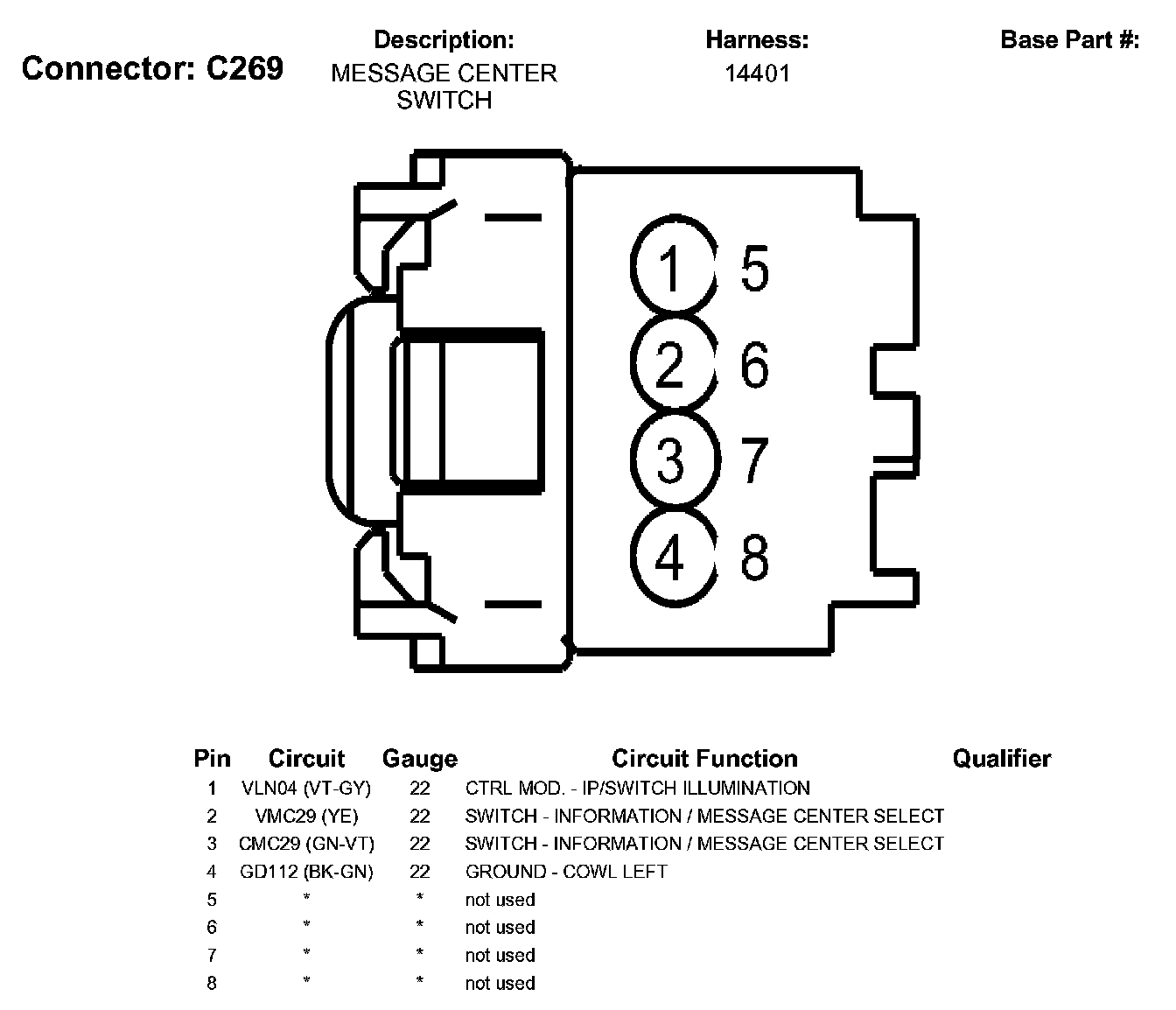 Connector: C269

Description:
MESSAGE CENTER SWITCH

Harness:
14401

Base Part #:

1 5
2 6
3 7
4 8

| Pin | Circuit | Gauge | Circuit Function | Qualifier |
|---|---|---|---|---|
| 1 | VLN04 (VT-GY) | 22 | CTRL MOD. - IP/SWITCH ILLUMINATION | |
| 2 | VMC29 (YE) | 22 | SWITCH - INFORMATION / MESSAGE CENTER SELECT | |
| 3 | CMC29 (GN-VT) | 22 | SWITCH - INFORMATION / MESSAGE CENTER SELECT | |
| 4 | GD112 (BK-GN) | 22 | GROUND - COWL LEFT | |
| 5 | * | * | not used | |
| 6 | * | * | not used | |
| 7 | * | * | not used | |
| 8 | * | * | not used | |