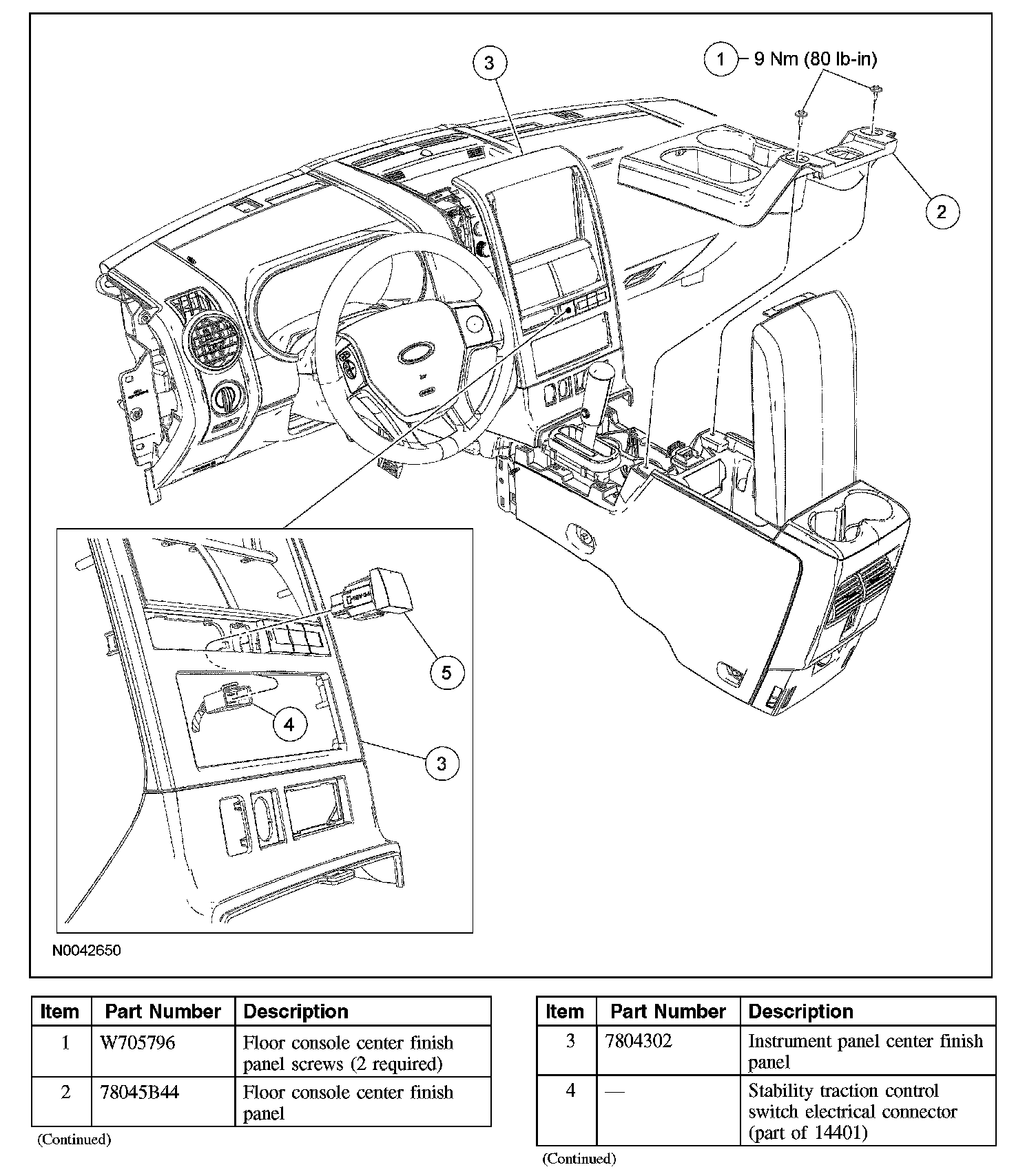 3

1 9 Nm (80 lb-in)

2

5

4

3

N0042650

| Item | Part Number | Description |
|---|---|---|
| 1 | W705796 | Floor console center finish panel screws (2 required) |
| 2 | 78045B44 | Floor console center finish panel |

(Continued)

| Item | Part Number | Description |
|---|---|---|
| 3 | 7804302 | Instrument panel center finish panel |
| 4 | — | Stability traction control switch electrical connector (part of 14401) |

(Continued)