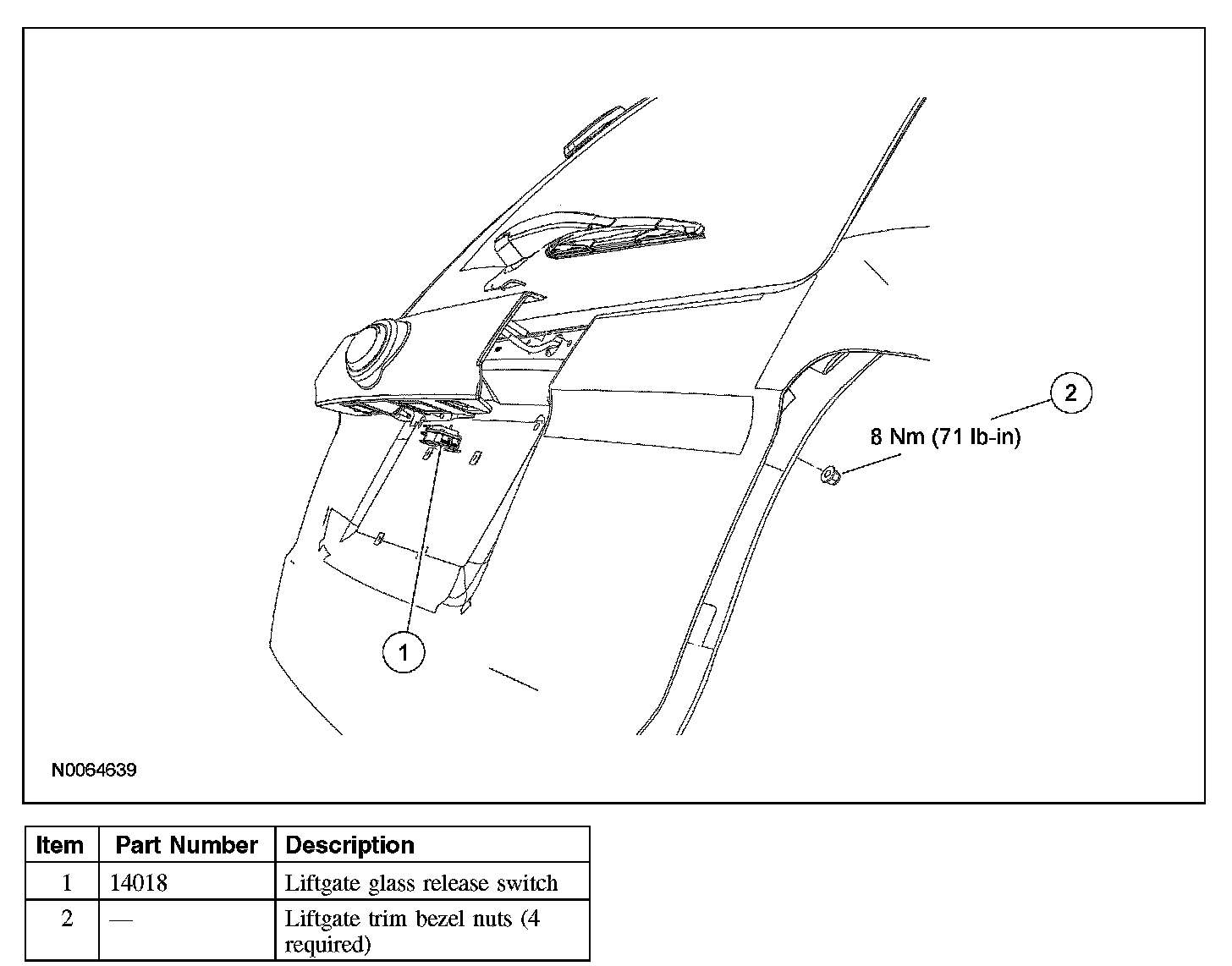 2

8 Nm (71 lb-in)

1

N0064639

| Item | Part Number | Description |
|---|---|---|
| 1 | 14018 | Liftgate glass release switch |
| 2 | — | Liftgate trim bezel nuts (4 required) |