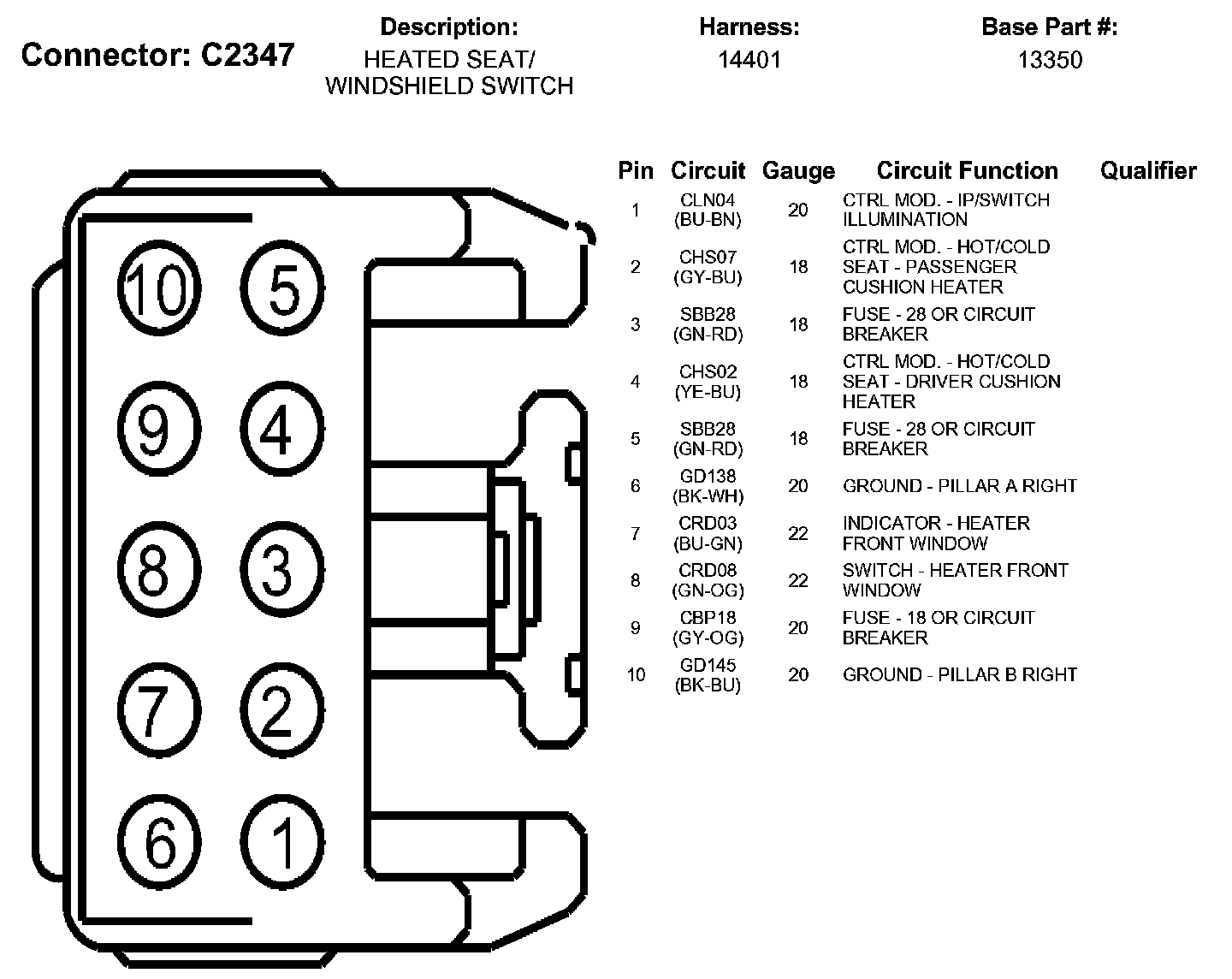 Connector: C2347

Description:
HEATED SEAT/ WINDSHIELD SWITCH

Harness:
14401

Base Part #:
13350

10 5
9 4
8 3
7 2
6 1

| Pin | Circuit | Gauge | Circuit Function | Qualifier |
|---|---|---|---|---|
| 1 | CLN04 (BU-BN) | 20 | CTRL MOD. - IP/SWITCH ILLUMINATION | |
| 2 | CHS07 (GY-BU) | 18 | CTRL MOD. - HOT/COLD SEAT - PASSENGER CUSHION HEATER | |
| 3 | SBB28 (GN-RD) | 18 | FUSE - 28 OR CIRCUIT BREAKER | |
| 4 | CHS02 (YE-BU) | 18 | CTRL MOD. - HOT/COLD SEAT - DRIVER CUSHION HEATER | |
| 5 | SBB28 (GN-RD) | 18 | FUSE - 28 OR CIRCUIT BREAKER | |
| 6 | GD138 (BK-WH) | 20 | GROUND - PILLAR A RIGHT | |
| 7 | CRD03 (BU-GN) | 22 | INDICATOR - HEATER FRONT WINDOW | |
| 8 | CRD08 (GN-OG) | 22 | SWITCH - HEATER FRONT WINDOW | |
| 9 | CBP18 (GY-OG) | 20 | FUSE - 18 OR CIRCUIT BREAKER | |
| 10 | GD145 (BK-BU) | 20 | GROUND - PILLAR B RIGHT | |