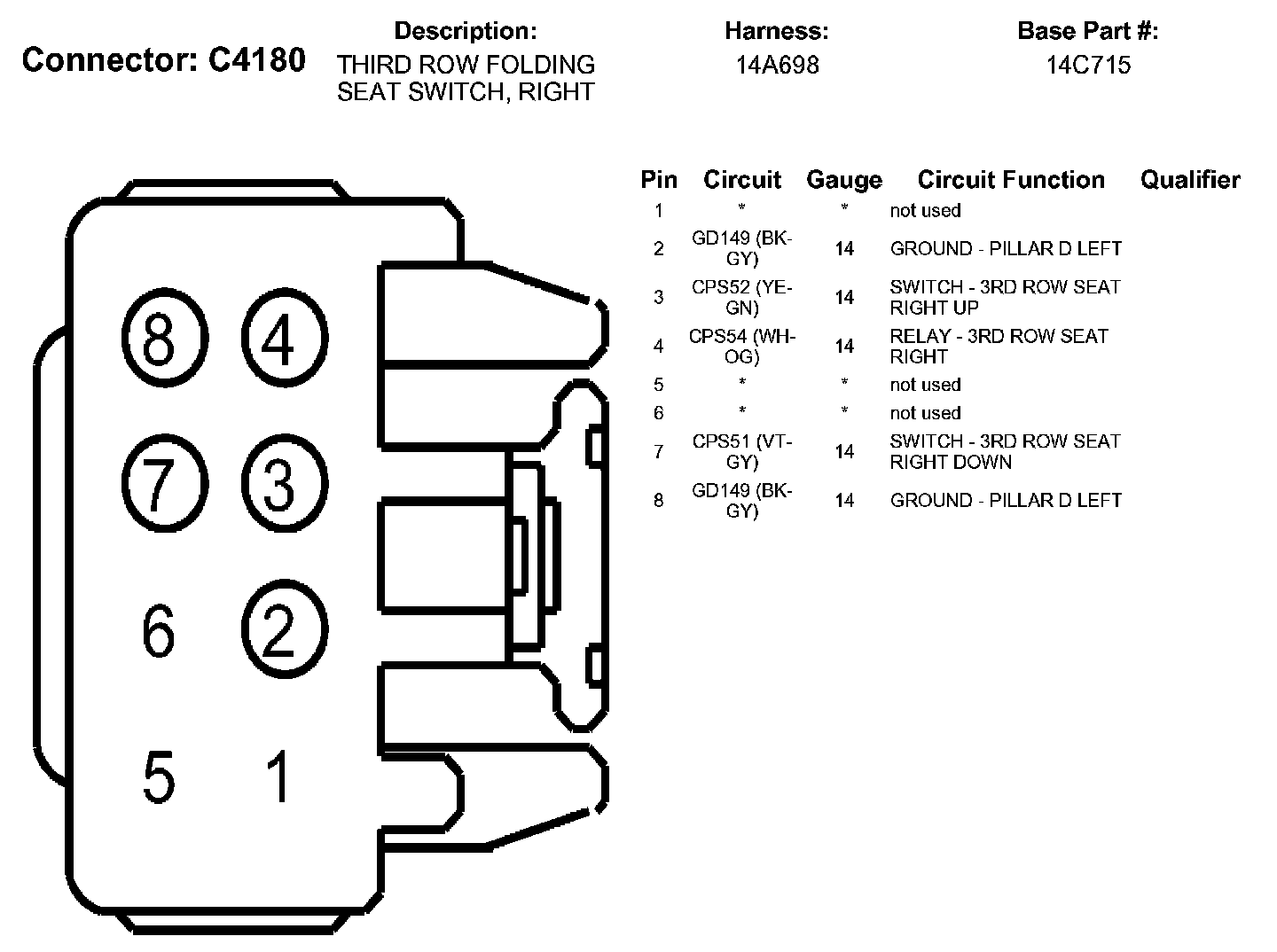 Connector: C4180

Description:
THIRD ROW FOLDING SEAT SWITCH, RIGHT

Harness:
14A698

Base Part #:
14C715

8 4
7 3
6 2
5 1

| Pin | Circuit | Gauge | Circuit Function | Qualifier |
|---|---|---|---|---|
| 1 | * | * | not used | |
| 2 | GD149 (BK-GY) | 14 | GROUND - PILLAR D LEFT | |
| 3 | CPS52 (YE-GN) | 14 | SWITCH - 3RD ROW SEAT RIGHT UP | |
| 4 | CPS54 (WH-OG) | 14 | RELAY - 3RD ROW SEAT RIGHT | |
| 5 | * | * | not used | |
| 6 | * | * | not used | |
| 7 | CPS51 (VT-GY) | 14 | SWITCH - 3RD ROW SEAT RIGHT DOWN | |
| 8 | GD149 (BK-GY) | 14 | GROUND - PILLAR D LEFT | |