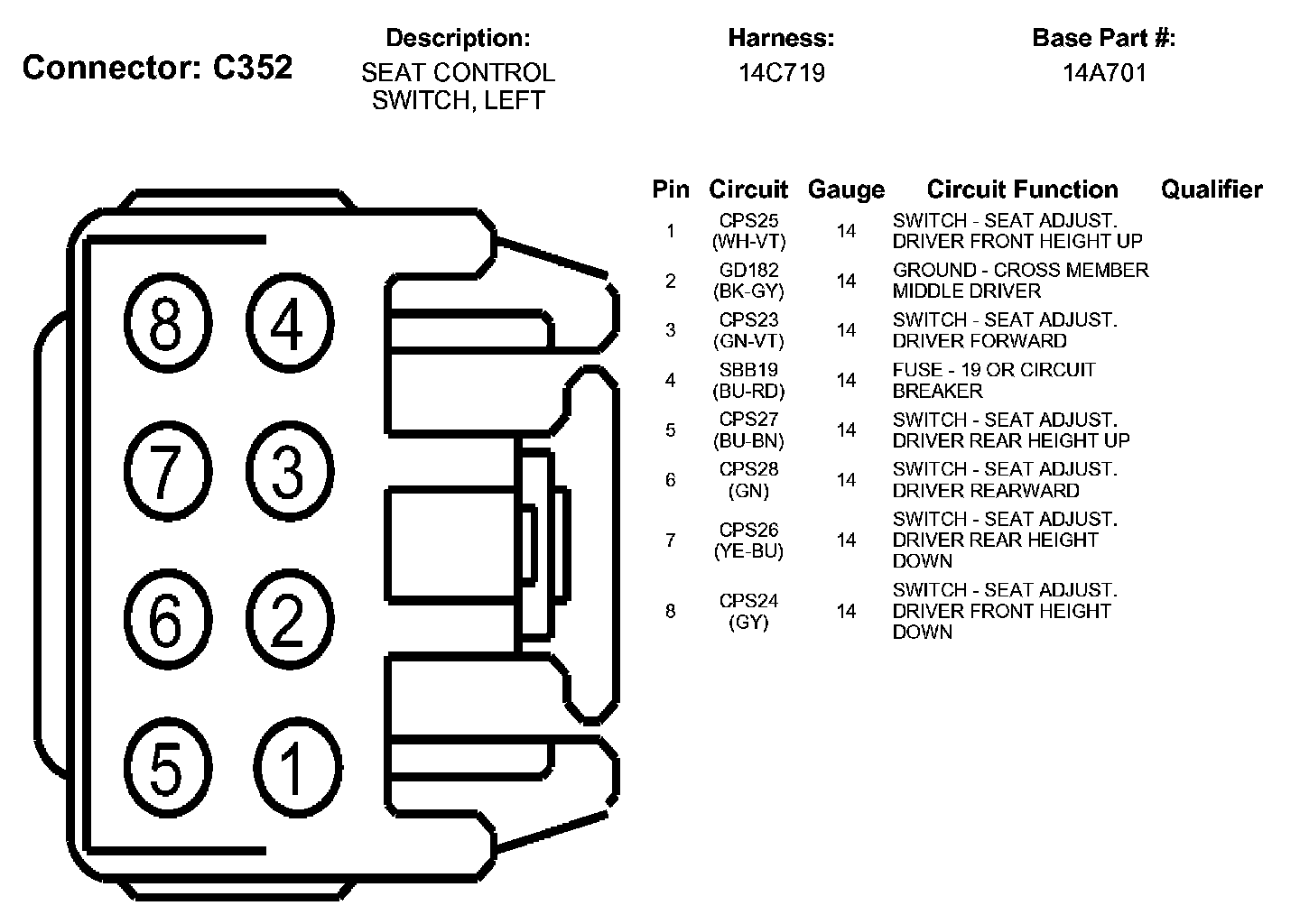 Connector: C352

Description:
SEAT CONTROL SWITCH, LEFT

Harness:
14C719

Base Part #:
14A701

8 4
7 3
6 2
5 1

| Pin | Circuit | Gauge | Circuit Function | Qualifier |
|---|---|---|---|---|
| 1 | CPS25 (WH-VT) | 14 | SWITCH - SEAT ADJUST. DRIVER FRONT HEIGHT UP | |
| 2 | GD182 (BK-GY) | 14 | GROUND - CROSS MEMBER MIDDLE DRIVER | |
| 3 | CPS23 (GN-VT) | 14 | SWITCH - SEAT ADJUST. DRIVER FORWARD | |
| 4 | SBB19 (BU-RD) | 14 | FUSE - 19 OR CIRCUIT BREAKER | |
| 5 | CPS27 (BU-BN) | 14 | SWITCH - SEAT ADJUST. DRIVER REAR HEIGHT UP | |
| 6 | CPS28 (GN) | 14 | SWITCH - SEAT ADJUST. DRIVER REARWARD | |
| 7 | CPS26 (YE-BU) | 14 | SWITCH - SEAT ADJUST. DRIVER REAR HEIGHT DOWN | |
| 8 | CPS24 (GY) | 14 | SWITCH - SEAT ADJUST. DRIVER FRONT HEIGHT DOWN | |