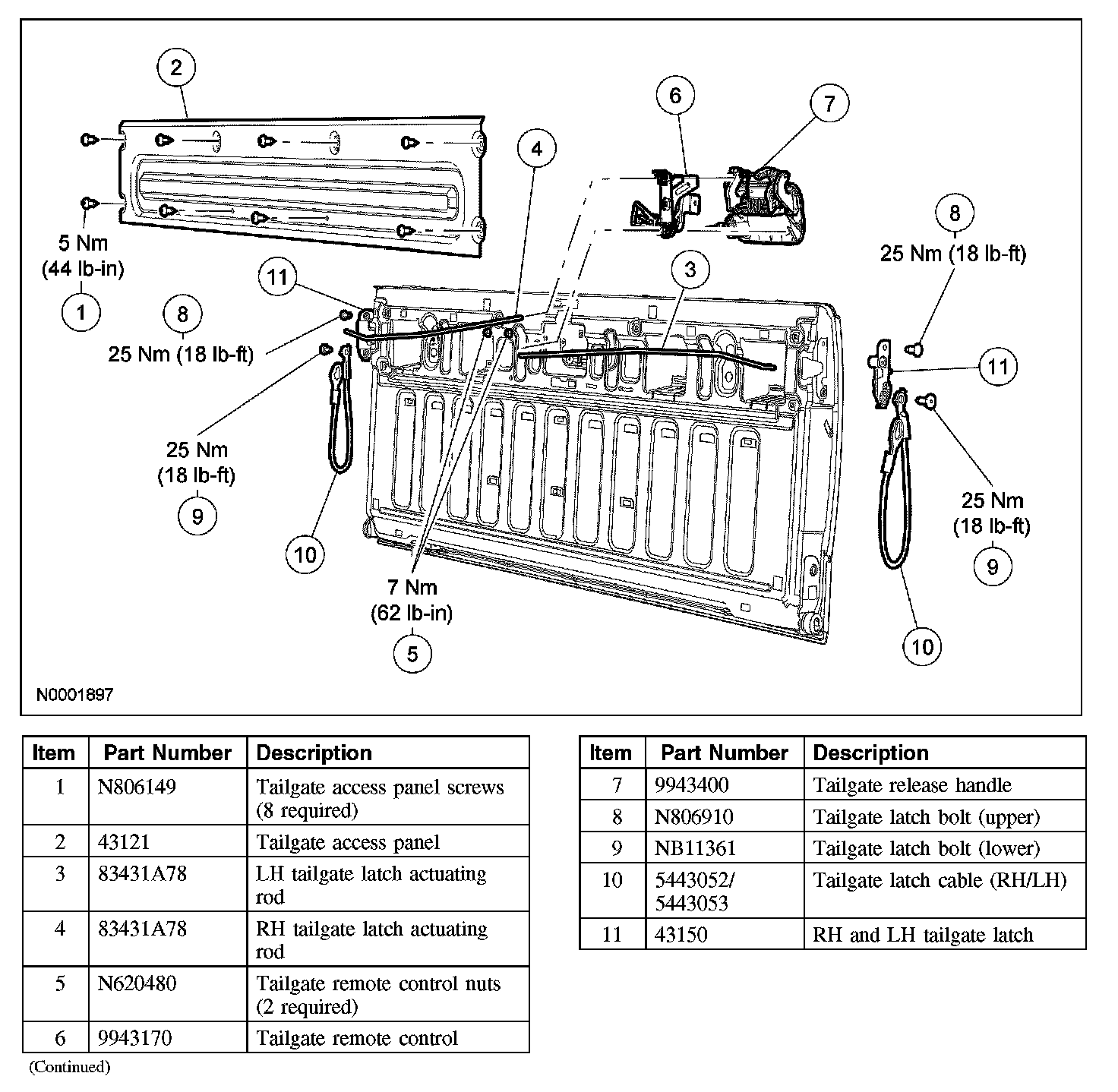 2

6

7

4

8

25 Nm (18 lb-ft)

5 Nm (44 lb-in)

1

11

8

25 Nm (18 lb-ft)

3

11

25 Nm (18 lb-ft)

9

10

25 Nm (18 lb-ft)

9

7 Nm (62 lb-in)

5

10

N0001897

| Item | Part Number | Description |
|---|---|---|
| 1 | N806149 | Tailgate access panel screws (8 required) |
| 2 | 43121 | Tailgate access panel |
| 3 | 83431A78 | LH tailgate latch actuating rod |
| 4 | 83431A78 | RH tailgate latch actuating rod |
| 5 | N620480 | Tailgate remote control nuts (2 required) |
| 6 | 9943170 | Tailgate remote control |

(Continued)

| Item | Part Number | Description |
|---|---|---|
| 7 | 9943400 | Tailgate release handle |
| 8 | N806910 | Tailgate latch bolt (upper) |
| 9 | NB11361 | Tailgate latch bolt (lower) |
| 10 | 5443052/ 5443053 | Tailgate latch cable (RH/LH) |
| 11 | 43150 | RH and LH tailgate latch |