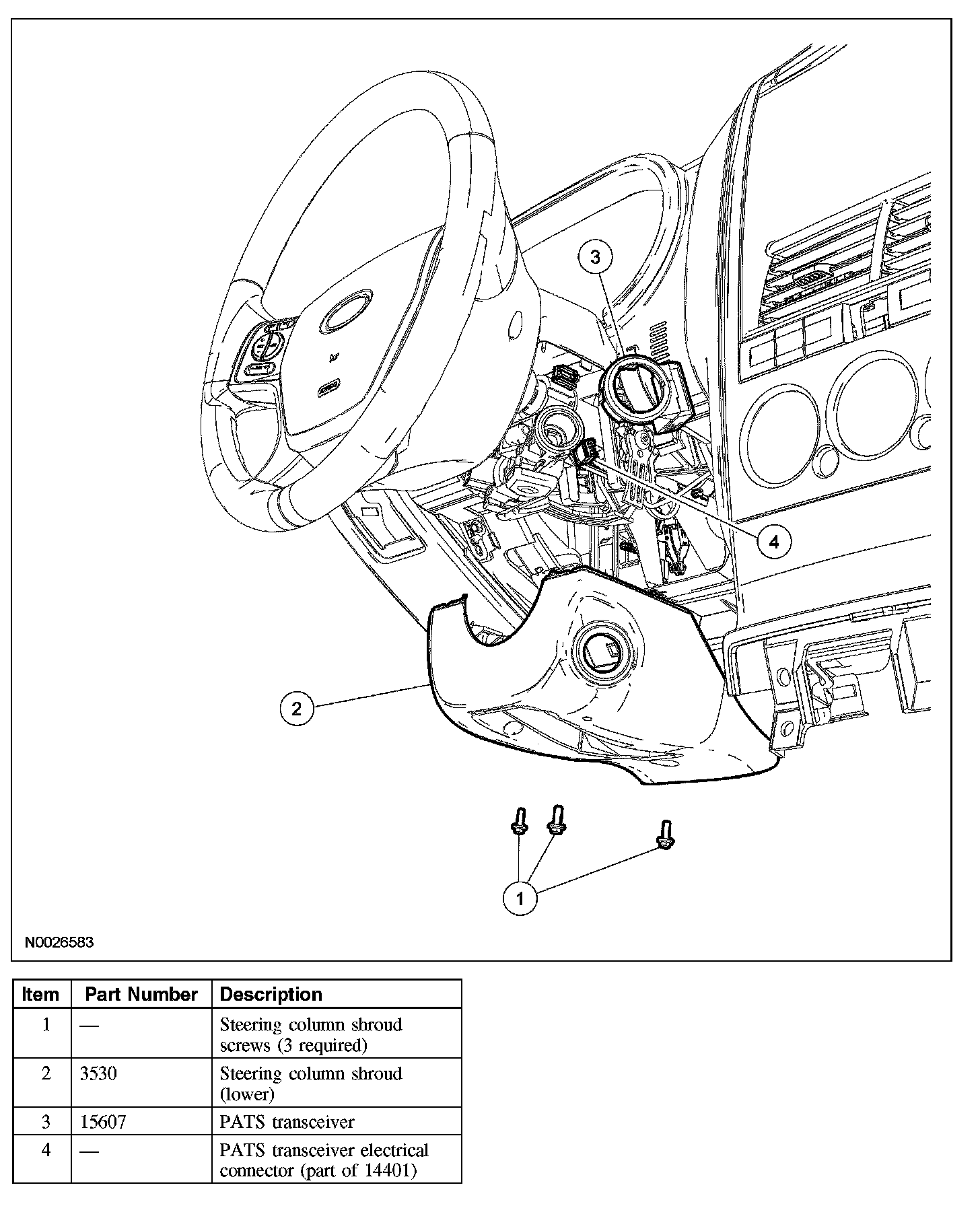 3

4

2

1

N0026583

| Item | Part Number | Description |
|---|---|---|
| 1 | — | Steering column shroud screws (3 required) |
| 2 | 3530 | Steering column shroud (lower) |
| 3 | 15607 | PATS transceiver |
| 4 | — | PATS transceiver electrical connector (part of 14401) |