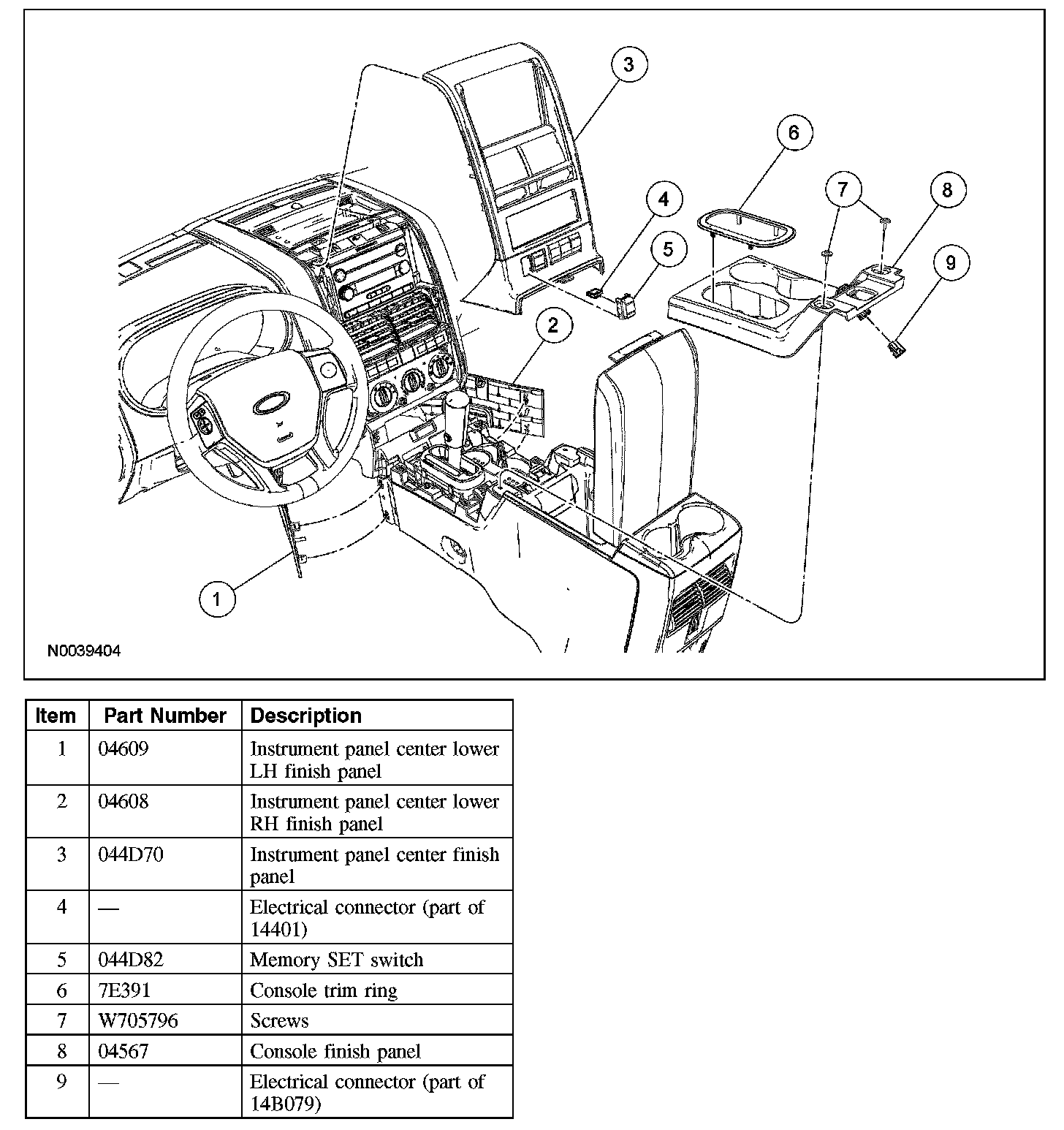 3
6
4
7
8
5
9
2
1
N0039404

| Item | Part Number | Description |
|---|---|---|
| 1 | 04609 | Instrument panel center lower LH finish panel |
| 2 | 04608 | Instrument panel center lower RH finish panel |
| 3 | 044D70 | Instrument panel center finish panel |
| 4 | — | Electrical connector (part of 14401) |
| 5 | 044D82 | Memory SET switch |
| 6 | 7E391 | Console trim ring |
| 7 | W705796 | Screws |
| 8 | 04567 | Console finish panel |
| 9 | — | Electrical connector (part of 14B079) |