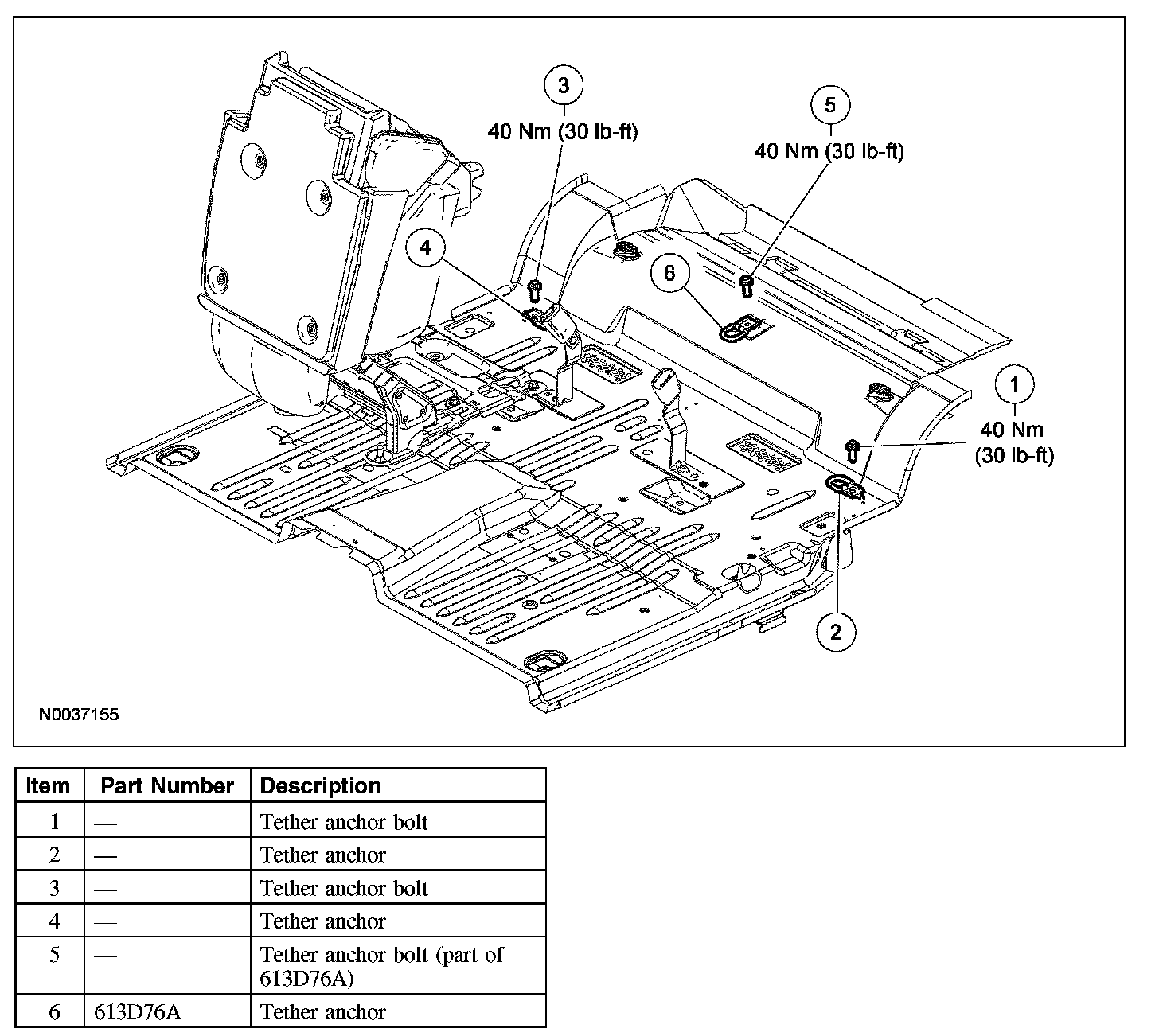 3
40 Nm (30 lb-ft)

5
40 Nm (30 lb-ft)

4

6

1
40 Nm
(30 lb-ft)

2

N0037155

| Item | Part Number | Description |
|---|---|---|
| 1 | — | Tether anchor bolt |
| 2 | — | Tether anchor |
| 3 | — | Tether anchor bolt |
| 4 | — | Tether anchor |
| 5 | — | Tether anchor bolt (part of 613D76A) |
| 6 | 613D76A | Tether anchor |