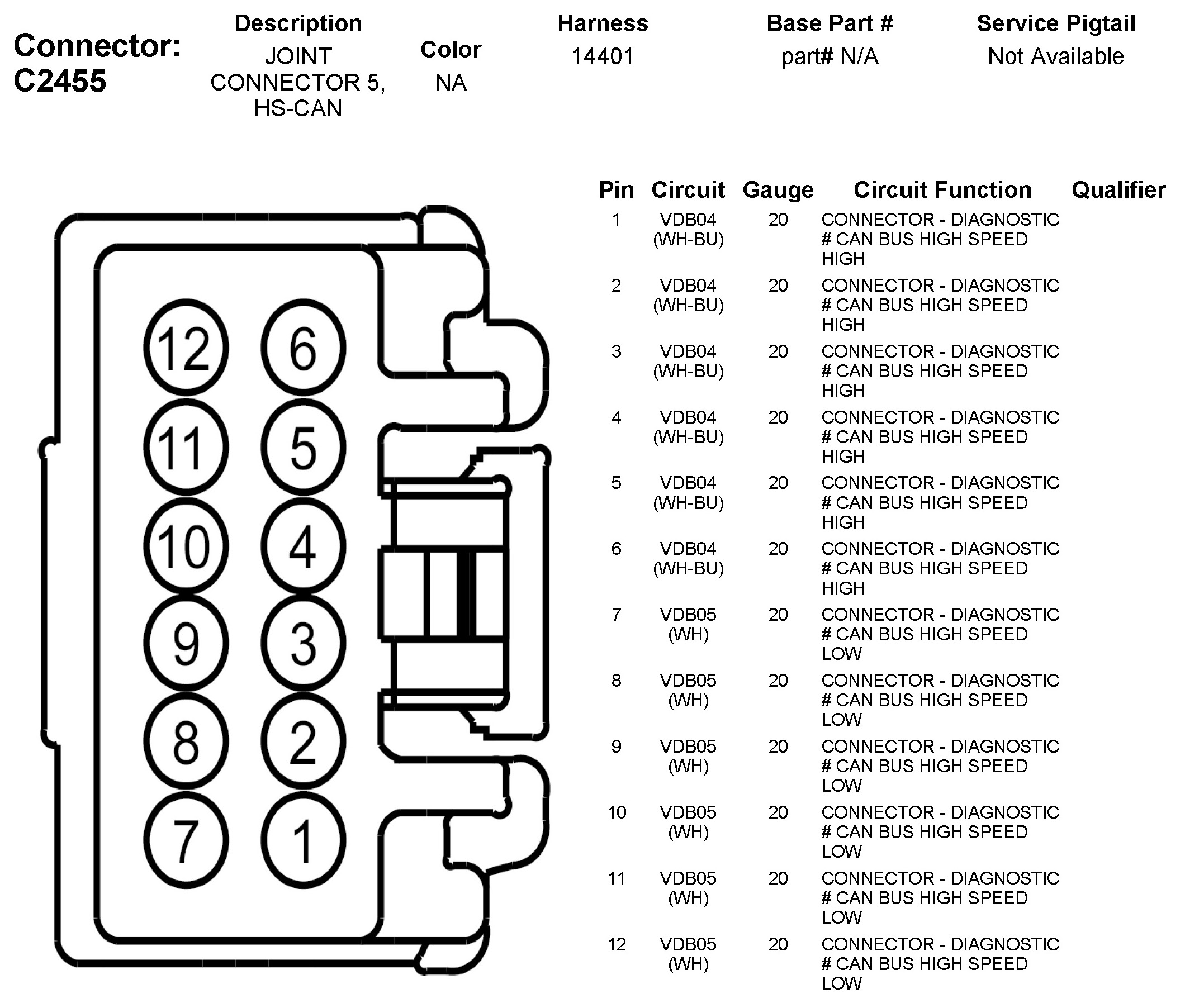 Connector: C2455

| Description | Color | Harness | Base Part # | Service Pigtail |
|---|---|---|---|---|
| JOINT CONNECTOR 5, HS-CAN | NA | 14401 | part# N/A | Not Available |

12 6
11 5
10 4
9 3
8 2
7 1

| Pin | Circuit | Gauge | Circuit Function | Qualifier |
|---|---|---|---|---|
| 1 | VDB04 (WH-BU) | 20 | CONNECTOR - DIAGNOSTIC # CAN BUS HIGH SPEED HIGH | |
| 2 | VDB04 (WH-BU) | 20 | CONNECTOR - DIAGNOSTIC # CAN BUS HIGH SPEED HIGH | |
| 3 | VDB04 (WH-BU) | 20 | CONNECTOR - DIAGNOSTIC # CAN BUS HIGH SPEED HIGH | |
| 4 | VDB04 (WH-BU) | 20 | CONNECTOR - DIAGNOSTIC # CAN BUS HIGH SPEED HIGH | |
| 5 | VDB04 (WH-BU) | 20 | CONNECTOR - DIAGNOSTIC # CAN BUS HIGH SPEED HIGH | |
| 6 | VDB04 (WH-BU) | 20 | CONNECTOR - DIAGNOSTIC # CAN BUS HIGH SPEED HIGH | |
| 7 | VDB05 (WH) | 20 | CONNECTOR - DIAGNOSTIC # CAN BUS HIGH SPEED LOW | |
| 8 | VDB05 (WH) | 20 | CONNECTOR - DIAGNOSTIC # CAN BUS HIGH SPEED LOW | |
| 9 | VDB05 (WH) | 20 | CONNECTOR - DIAGNOSTIC # CAN BUS HIGH SPEED LOW | |
| 10 | VDB05 (WH) | 20 | CONNECTOR - DIAGNOSTIC # CAN BUS HIGH SPEED LOW | |
| 11 | VDB05 (WH) | 20 | CONNECTOR - DIAGNOSTIC # CAN BUS HIGH SPEED LOW | |
| 12 | VDB05 (WH) | 20 | CONNECTOR - DIAGNOSTIC # CAN BUS HIGH SPEED LOW | |