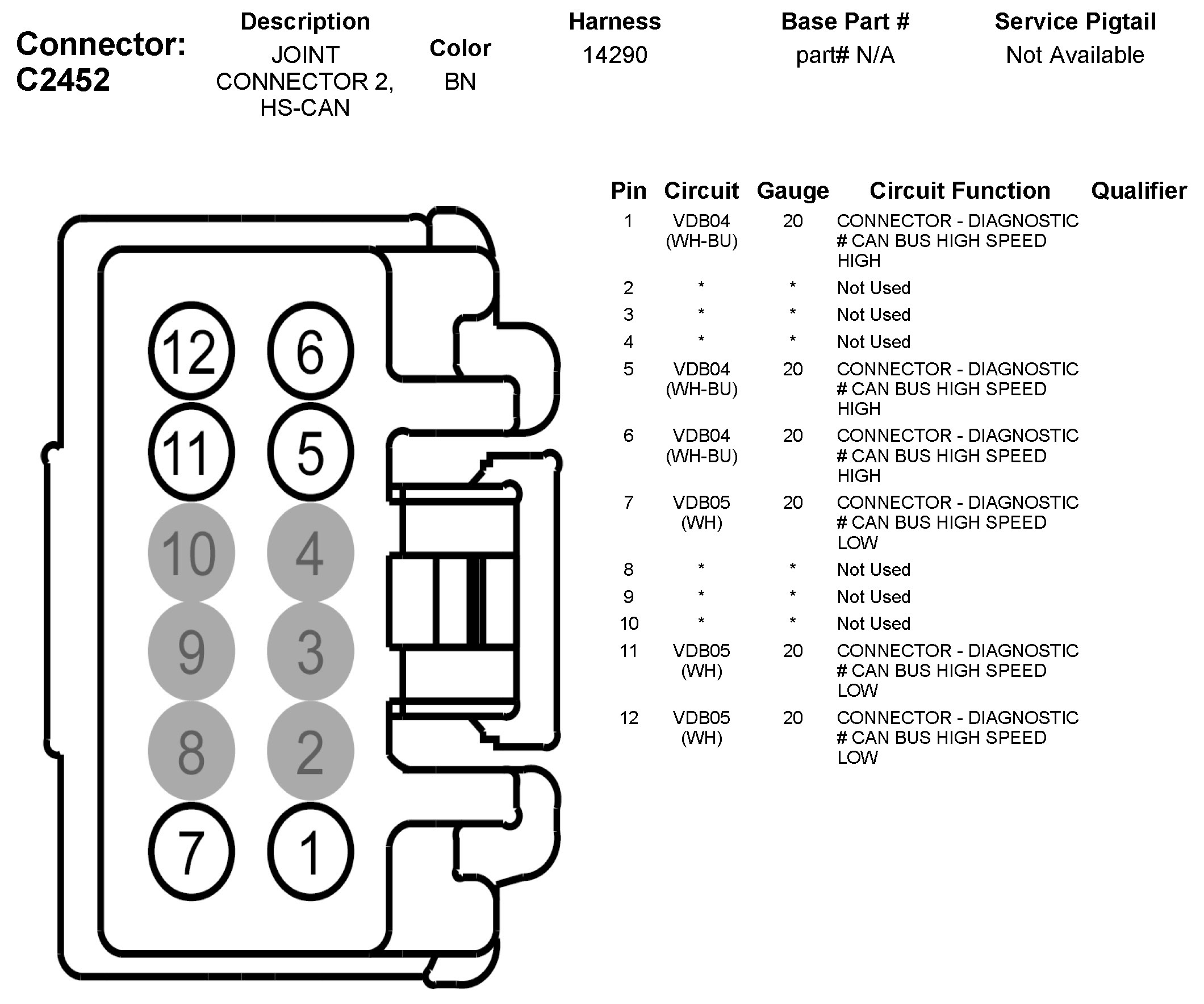 Connector: C2452

| Description | Color | Harness | Base Part # | Service Pigtail |
|---|---|---|---|---|
| JOINT CONNECTOR 2, HS-CAN | BN | 14290 | part# N/A | Not Available |

12 6
11 5
10 4
9 3
8 2
7 1

| Pin | Circuit | Gauge | Circuit Function | Qualifier |
|---|---|---|---|---|
| 1 | VDB04 (WH-BU) | 20 | CONNECTOR - DIAGNOSTIC # CAN BUS HIGH SPEED HIGH | |
| 2 | * | * | Not Used | |
| 3 | * | * | Not Used | |
| 4 | * | * | Not Used | |
| 5 | VDB04 (WH-BU) | 20 | CONNECTOR - DIAGNOSTIC # CAN BUS HIGH SPEED HIGH | |
| 6 | VDB04 (WH-BU) | 20 | CONNECTOR - DIAGNOSTIC # CAN BUS HIGH SPEED HIGH | |
| 7 | VDB05 (WH) | 20 | CONNECTOR - DIAGNOSTIC # CAN BUS HIGH SPEED LOW | |
| 8 | * | * | Not Used | |
| 9 | * | * | Not Used | |
| 10 | * | * | Not Used | |
| 11 | VDB05 (WH) | 20 | CONNECTOR - DIAGNOSTIC # CAN BUS HIGH SPEED LOW | |
| 12 | VDB05 (WH) | 20 | CONNECTOR - DIAGNOSTIC # CAN BUS HIGH SPEED LOW | |