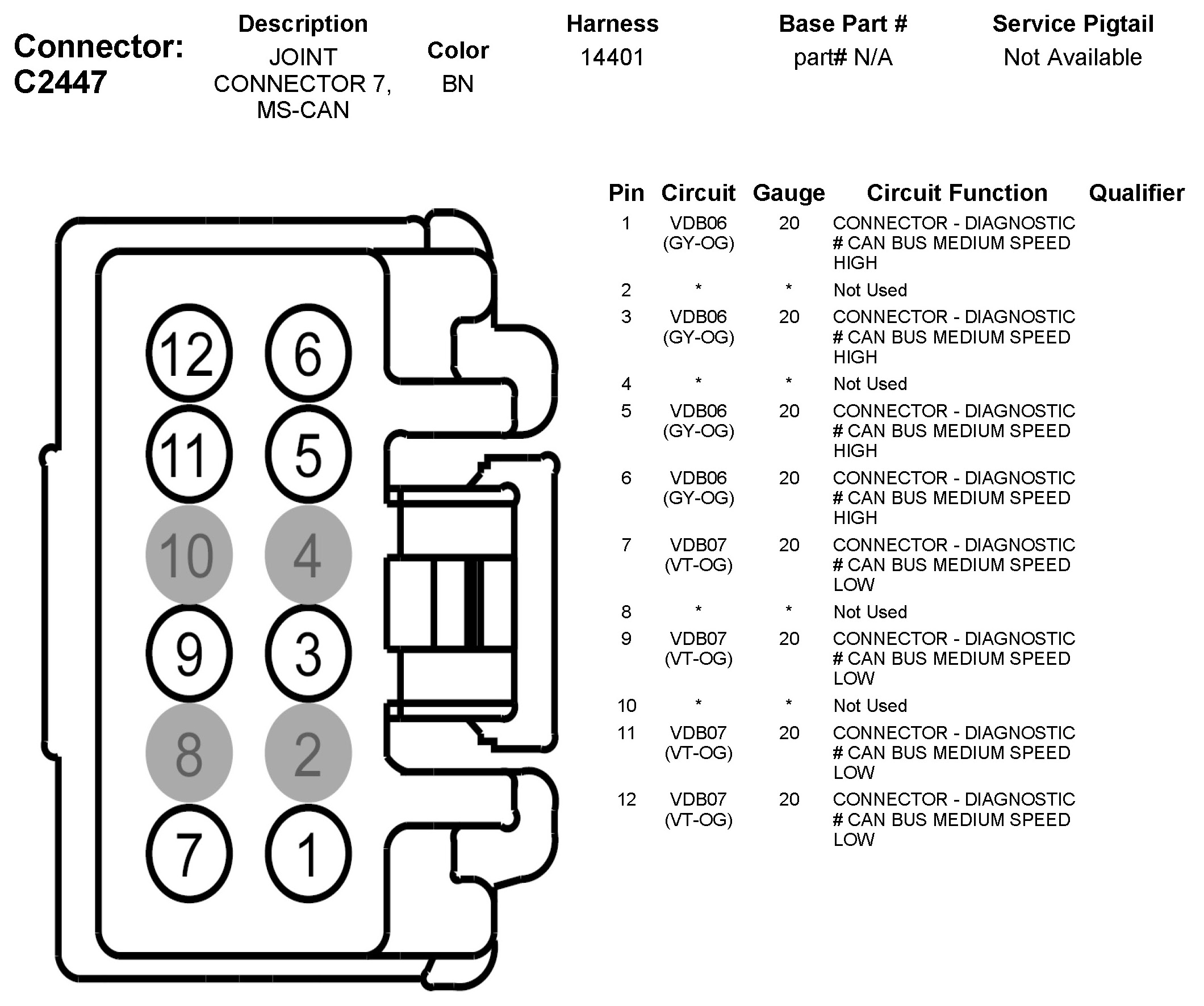 Connector: C2447

| Description | Color | Harness | Base Part # | Service Pigtail |
|---|---|---|---|---|
| JOINT CONNECTOR 7, MS-CAN | BN | 14401 | part# N/A | Not Available |

12 6
11 5
10 4
9 3
8 2
7 1

| Pin | Circuit | Gauge | Circuit Function | Qualifier |
|---|---|---|---|---|
| 1 | VDB06 (GY-OG) | 20 | CONNECTOR - DIAGNOSTIC # CAN BUS MEDIUM SPEED HIGH | |
| 2 | * | * | Not Used | |
| 3 | VDB06 (GY-OG) | 20 | CONNECTOR - DIAGNOSTIC # CAN BUS MEDIUM SPEED HIGH | |
| 4 | * | * | Not Used | |
| 5 | VDB06 (GY-OG) | 20 | CONNECTOR - DIAGNOSTIC # CAN BUS MEDIUM SPEED HIGH | |
| 6 | VDB06 (GY-OG) | 20 | CONNECTOR - DIAGNOSTIC # CAN BUS MEDIUM SPEED HIGH | |
| 7 | VDB07 (VT-OG) | 20 | CONNECTOR - DIAGNOSTIC # CAN BUS MEDIUM SPEED LOW | |
| 8 | * | * | Not Used | |
| 9 | VDB07 (VT-OG) | 20 | CONNECTOR - DIAGNOSTIC # CAN BUS MEDIUM SPEED LOW | |
| 10 | * | * | Not Used | |
| 11 | VDB07 (VT-OG) | 20 | CONNECTOR - DIAGNOSTIC # CAN BUS MEDIUM SPEED LOW | |
| 12 | VDB07 (VT-OG) | 20 | CONNECTOR - DIAGNOSTIC # CAN BUS MEDIUM SPEED LOW | |