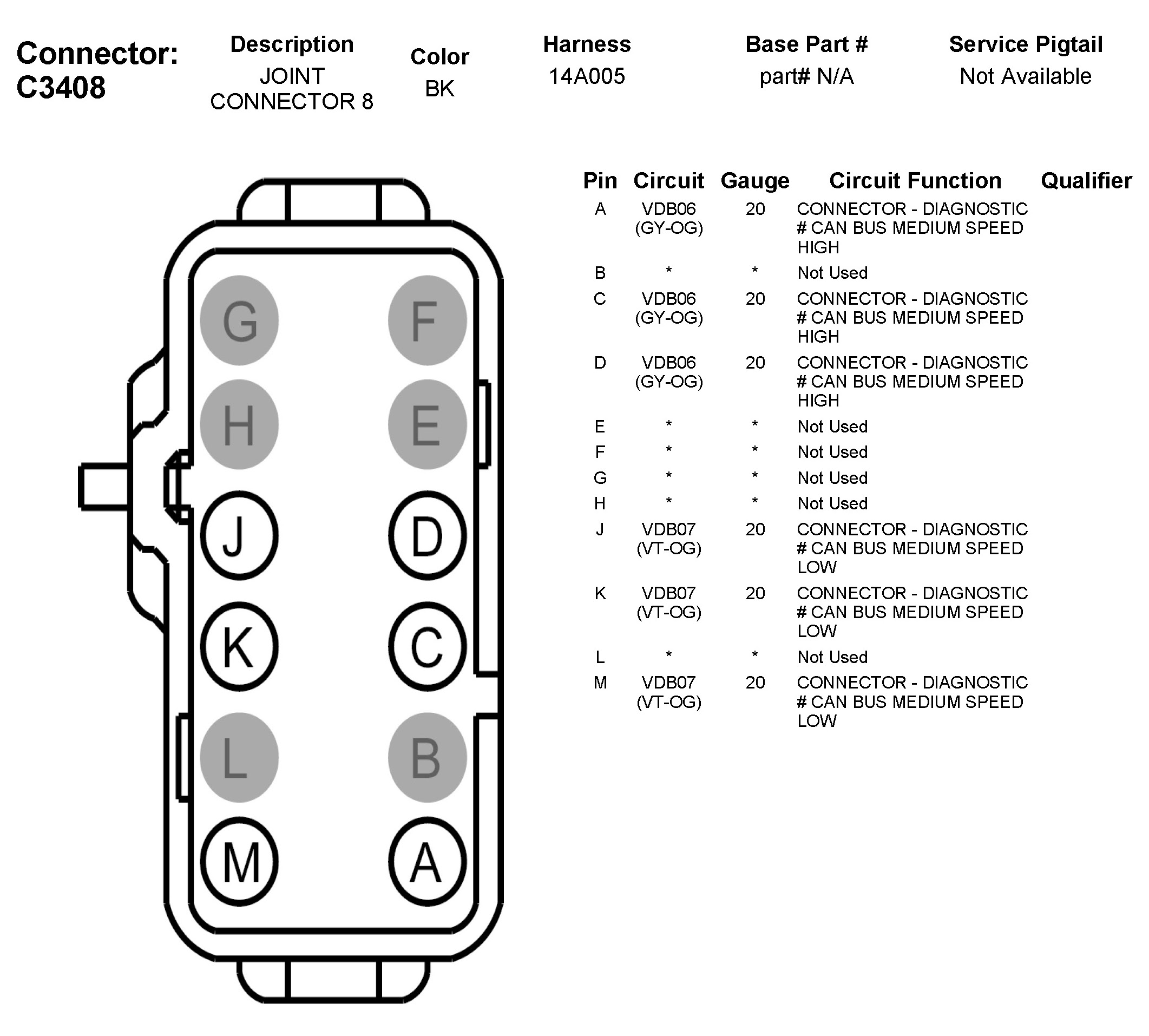 Connector: C3408

| Description | Color | Harness | Base Part # | Service Pigtail |
|---|---|---|---|---|
| JOINT CONNECTOR 8 | BK | 14A005 | part# N/A | Not Available |

G F
H E
J D
K C
L B
M A

| Pin | Circuit | Gauge | Circuit Function | Qualifier |
|---|---|---|---|---|
| A | VDB06 (GY-OG) | 20 | CONNECTOR - DIAGNOSTIC # CAN BUS MEDIUM SPEED HIGH | |
| B | * | * | Not Used | |
| C | VDB06 (GY-OG) | 20 | CONNECTOR - DIAGNOSTIC # CAN BUS MEDIUM SPEED HIGH | |
| D | VDB06 (GY-OG) | 20 | CONNECTOR - DIAGNOSTIC # CAN BUS MEDIUM SPEED HIGH | |
| E | * | * | Not Used | |
| F | * | * | Not Used | |
| G | * | * | Not Used | |
| H | * | * | Not Used | |
| J | VDB07 (VT-OG) | 20 | CONNECTOR - DIAGNOSTIC # CAN BUS MEDIUM SPEED LOW | |
| K | VDB07 (VT-OG) | 20 | CONNECTOR - DIAGNOSTIC # CAN BUS MEDIUM SPEED LOW | |
| L | * | * | Not Used | |
| M | VDB07 (VT-OG) | 20 | CONNECTOR - DIAGNOSTIC # CAN BUS MEDIUM SPEED LOW | |