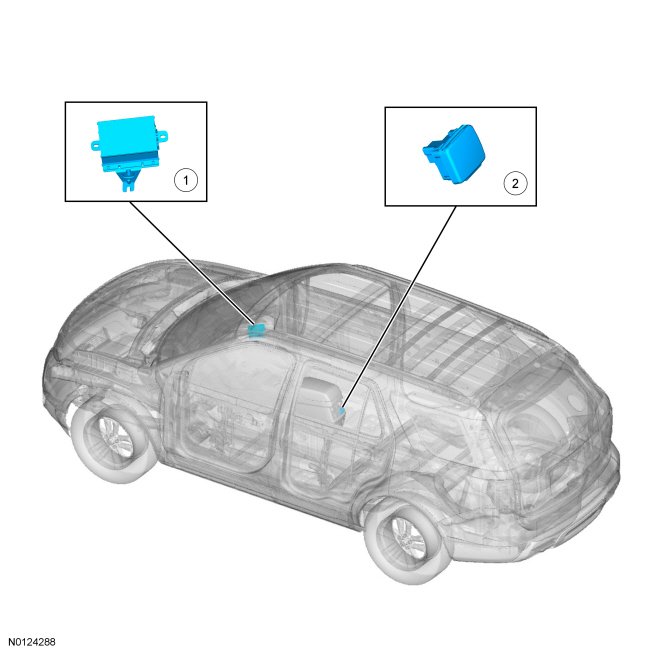 1

2

N0124288