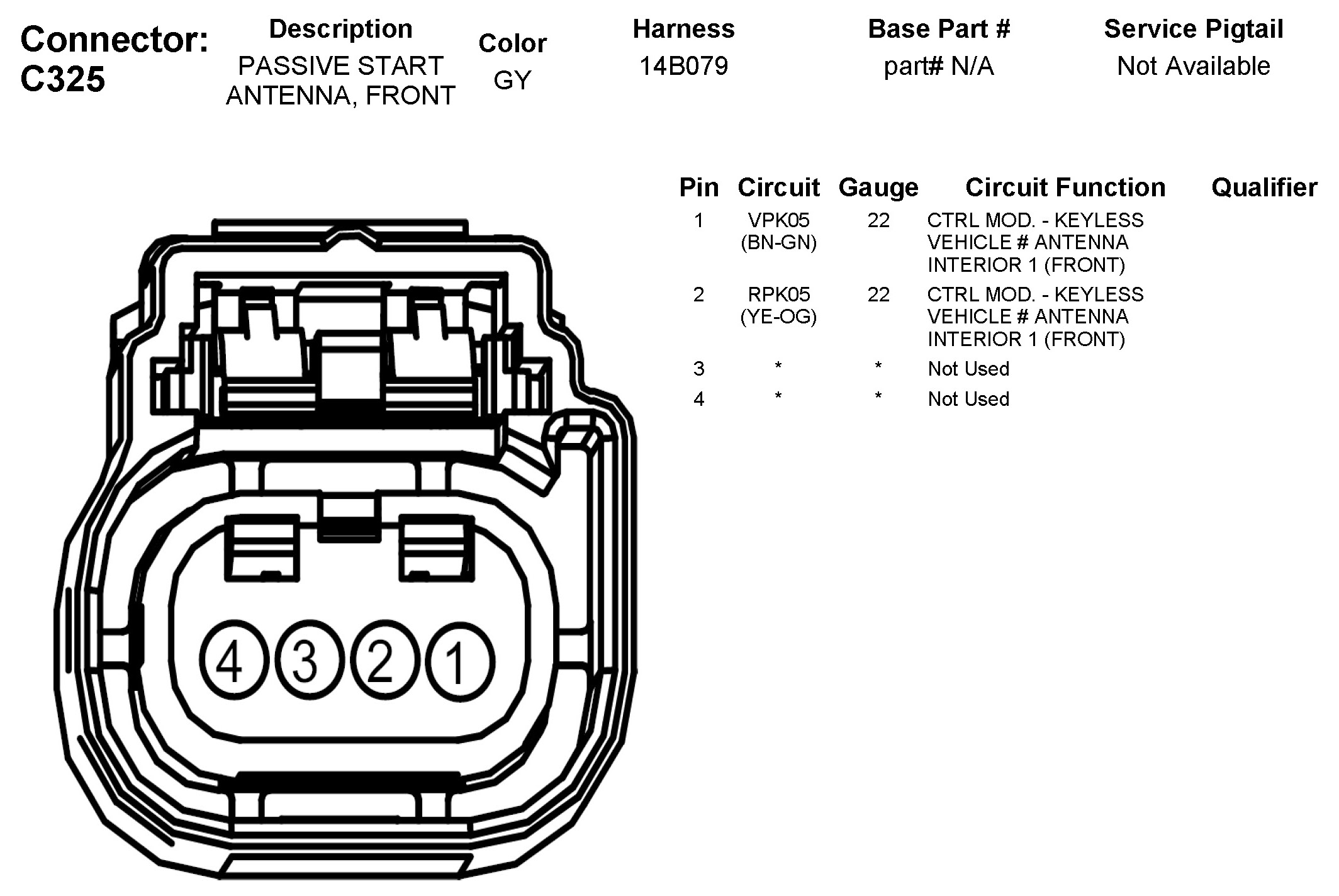 Connector: C325

| Description | Color | Harness | Base Part # | Service Pigtail |
|---|---|---|---|---|
| PASSIVE START ANTENNA, FRONT | GY | 14B079 | part# N/A | Not Available |

| Pin | Circuit | Gauge | Circuit Function | Qualifier |
|---|---|---|---|---|
| 1 | VPK05 (BN-GN) | 22 | CTRL MOD. - KEYLESS VEHICLE # ANTENNA INTERIOR 1 (FRONT) | |
| 2 | RPK05 (YE-OG) | 22 | CTRL MOD. - KEYLESS VEHICLE # ANTENNA INTERIOR 1 (FRONT) | |
| 3 | * | * | Not Used | |
| 4 | * | * | Not Used | |

4 3 2 1