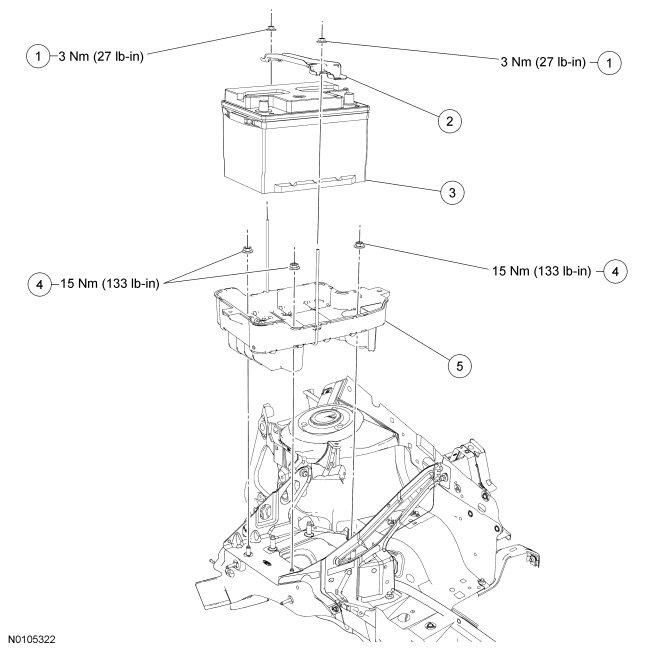 1 3 Nm (27 lb-in)

3 Nm (27 lb-in) 1

2

3

4 15 Nm (133 lb-in)

15 Nm (133 lb-in) 4

5

N0105322