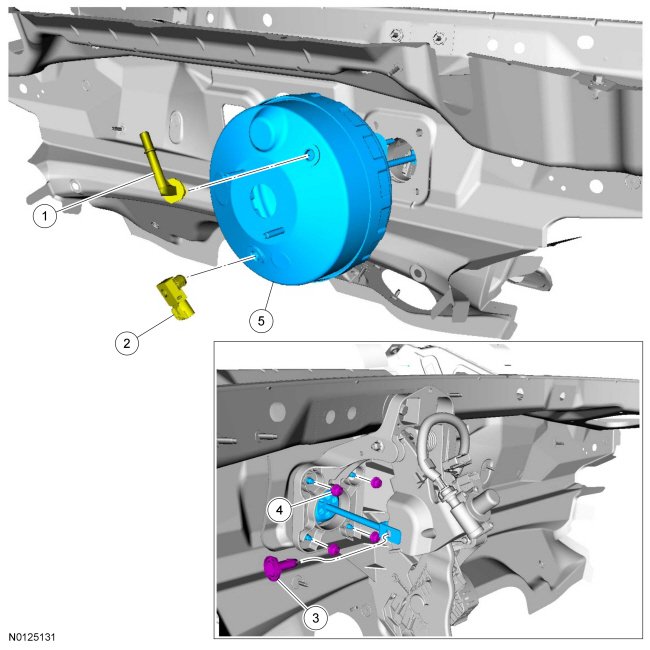 1
2
5
4
3
N0125131