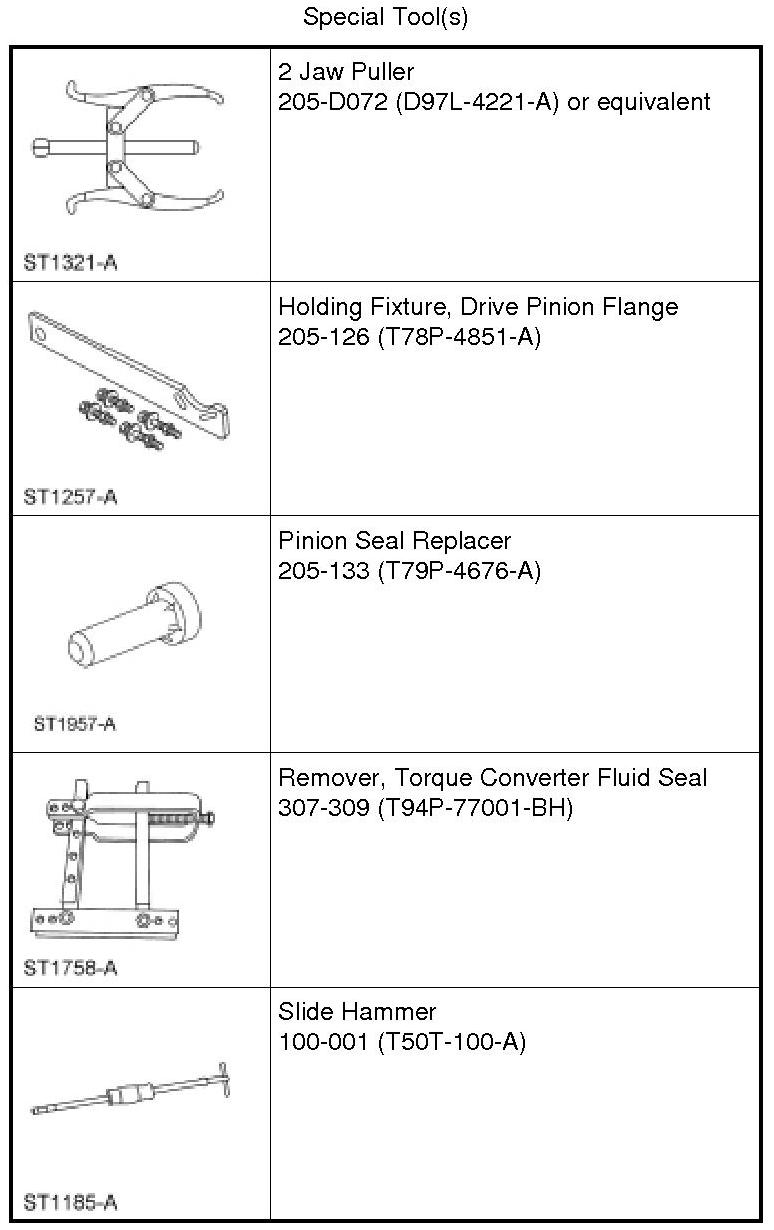 Special Tool(s)

| | |
|---|---|
| ST1321-A | 2 Jaw Puller 205-D072 (D97L-4221-A) or equivalent |
| ST1257-A | Holding Fixture, Drive Pinion Flange 205-126 (T78P-4851-A) |
| ST1957-A | Pinion Seal Replacer 205-133 (T79P-4676-A) |
| ST1758-A | Remover, Torque Converter Fluid Seal 307-309 (T94P-77001-BH) |
| ST1185-A | Slide Hammer 100-001 (T50T-100-A) |