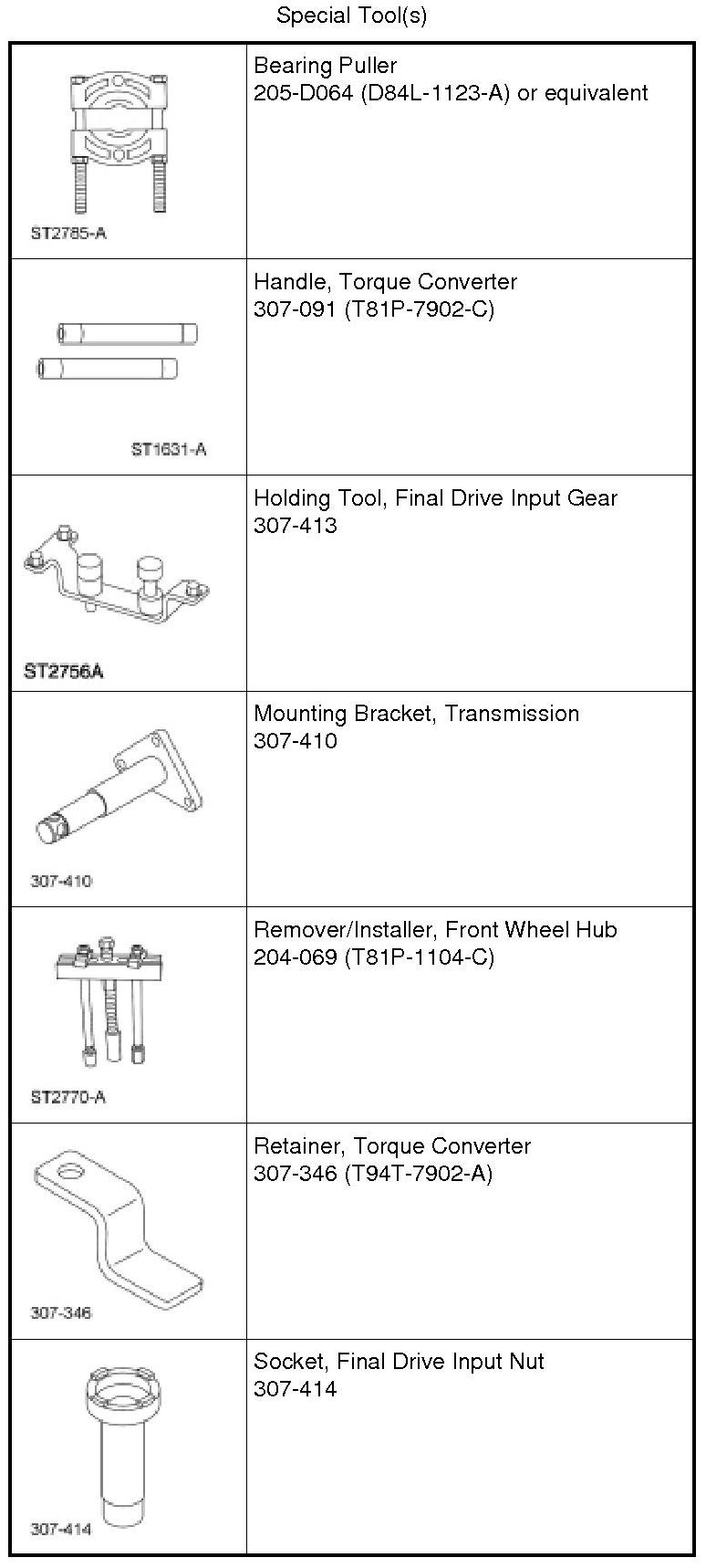 Special Tool(s)

| | |
|---|---|
| ST2785-A | Bearing Puller 205-D064 (D84L-1123-A) or equivalent |
| ST1631-A | Handle, Torque Converter 307-091 (T81P-7902-C) |
| ST2756A | Holding Tool, Final Drive Input Gear 307-413 |
| 307-410 | Mounting Bracket, Transmission 307-410 |
| ST2770-A | Remover/Installer, Front Wheel Hub 204-069 (T81P-1104-C) |
| 307-346 | Retainer, Torque Converter 307-346 (T94T-7902-A) |
| 307-414 | Socket, Final Drive Input Nut 307-414 |