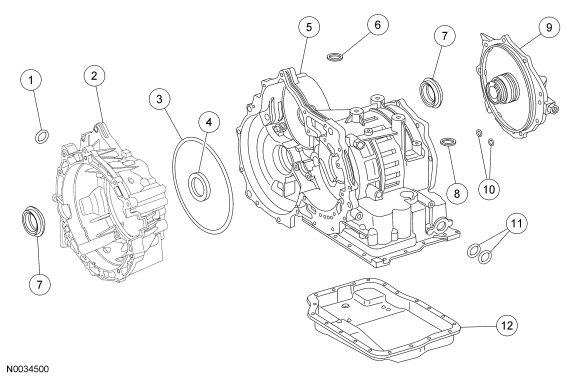 1
2
3
4
5
6
7
9
8
10
11
7
12
N0034500