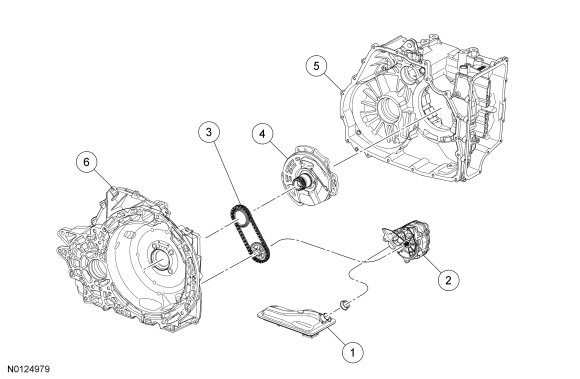 5

3

4

6

2

1

N0124979