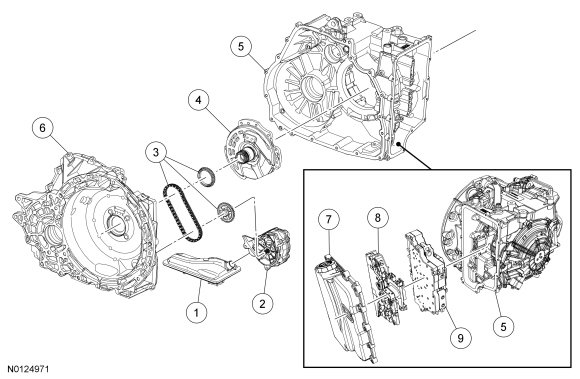 5
4
6
3
1
2
7
8
9
5
N0124971